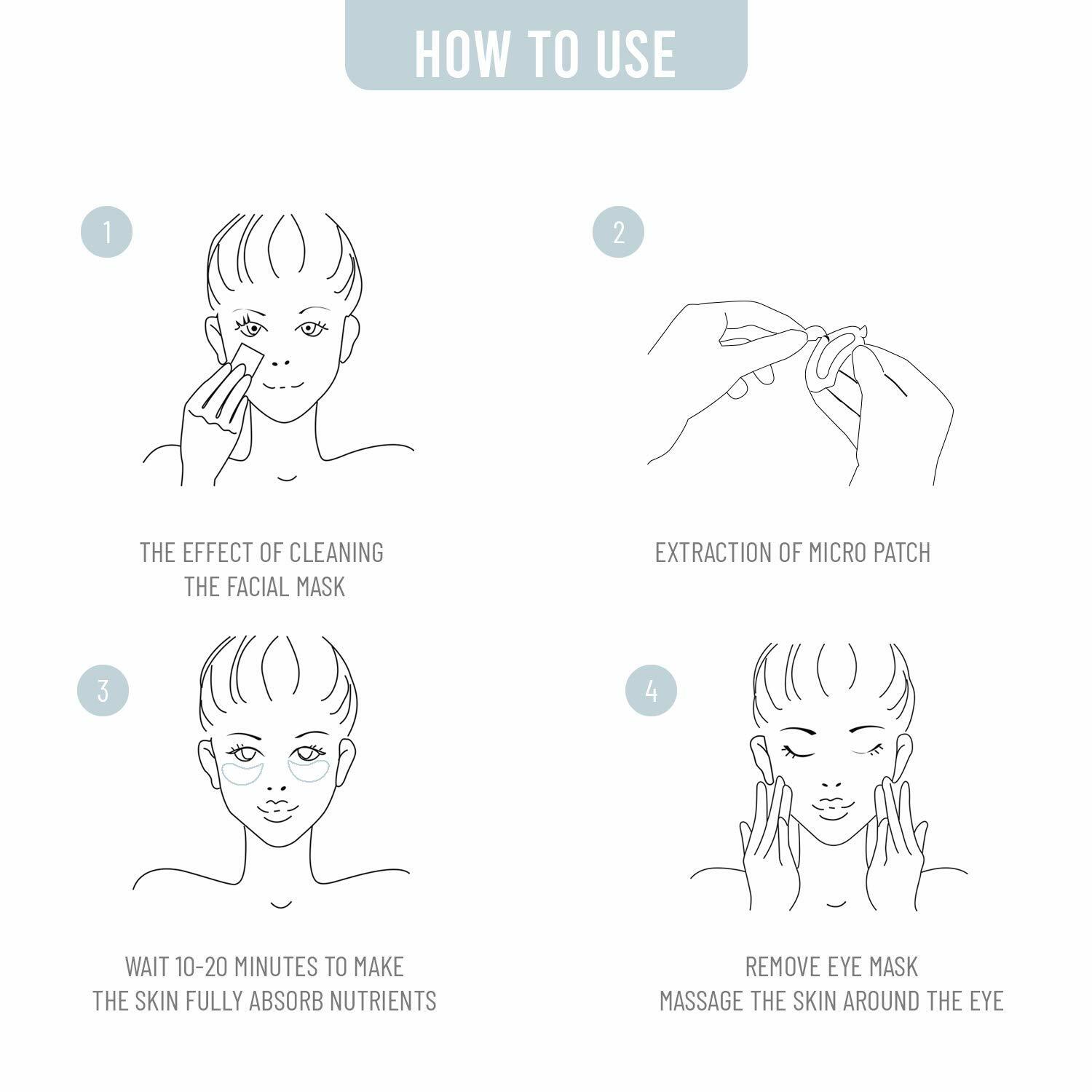 HOW TO USE

1

THE EFFECT OF CLEANING THE FACIAL MASK

2

EXTRACTION OF MICRO PATCH

3

WAIT 10-20 MINUTES TO MAKE THE SKIN FULLY ABSORB NUTRIENTS

4

REMOVE EYE MASK
MASSAGE THE SKIN AROUND THE EYE