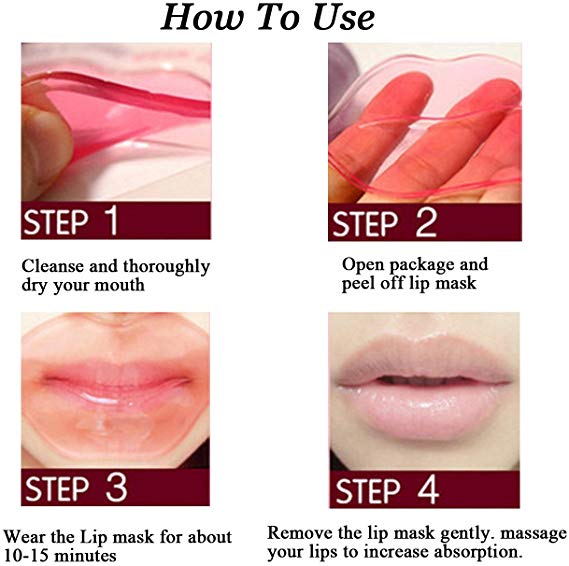 How To Use

STEP 1

Cleanse and thoroughly dry your mouth

STEP 2

Open package and peel off lip mask

STEP 3

Wear the Lip mask for about 10-15 minutes

STEP 4

Remove the lip mask gently. massage your lips to increase absorption.