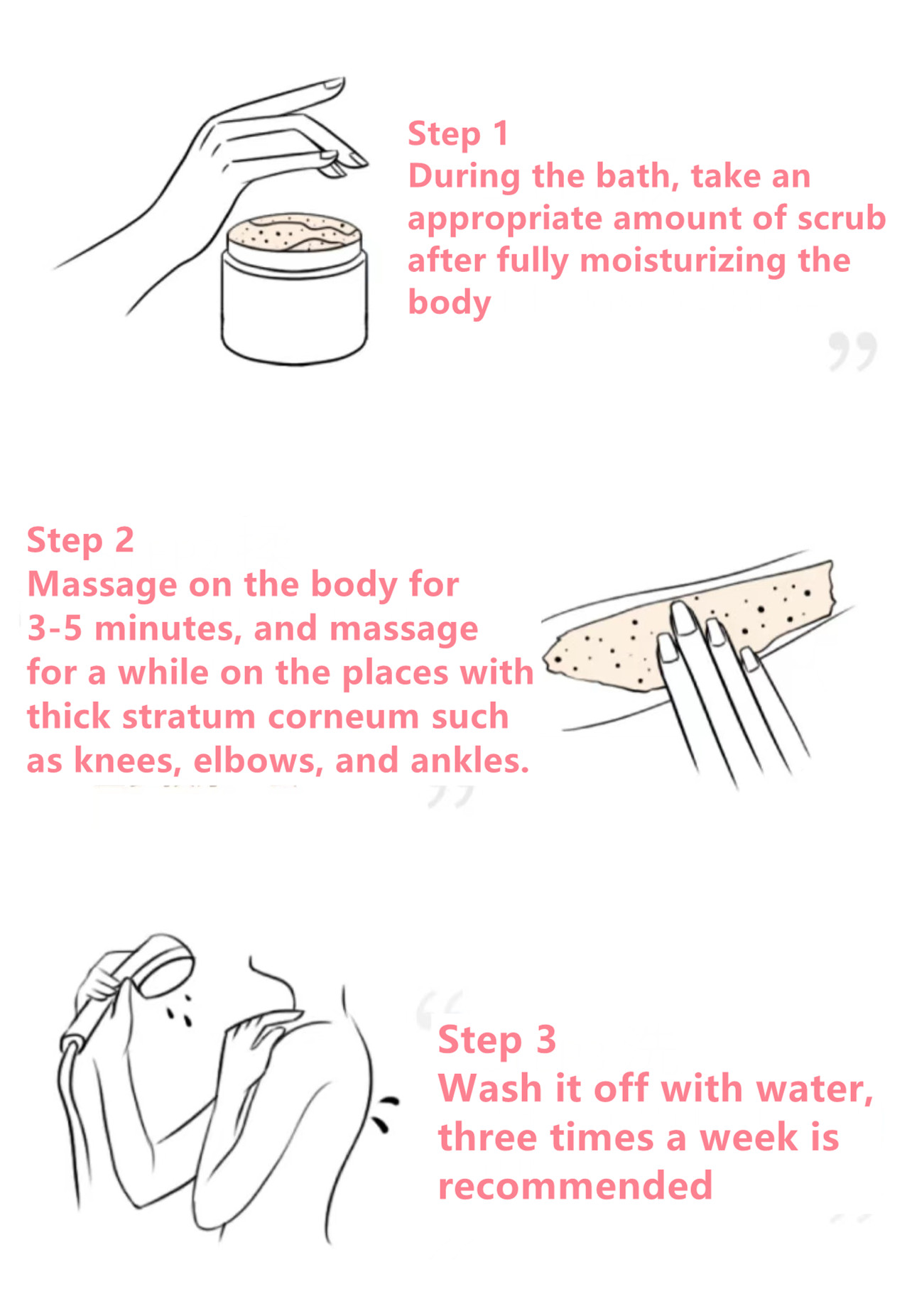 Step 1
During the bath, take an appropriate amount of scrub after fully moisturizing the body

Step 2
Massage on the body for 3-5 minutes, and massage for a while on the places with thick stratum corneum such as knees, elbows, and ankles.

Step 3
Wash it off with water, three times a week is recommended