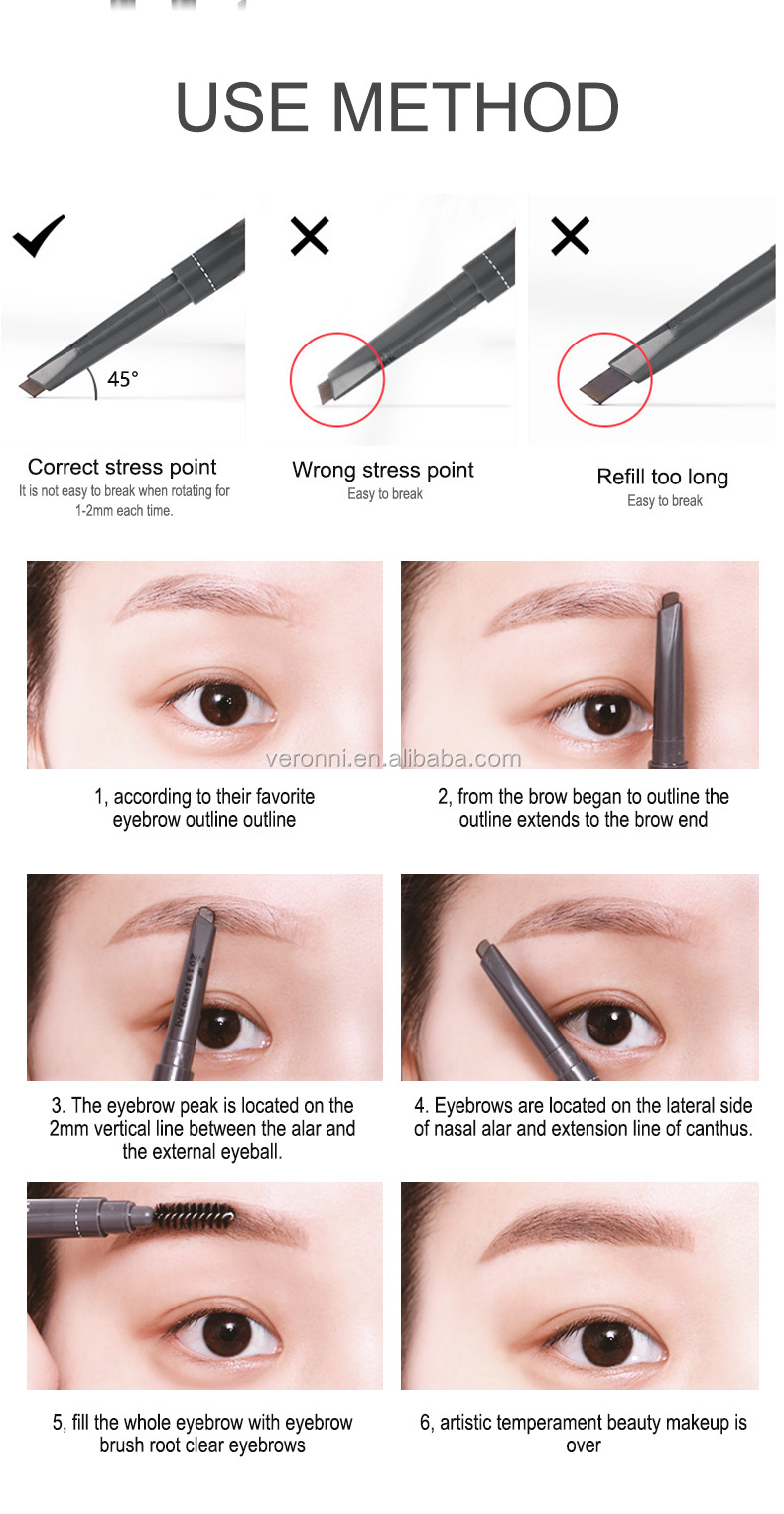 USE METHOD

45°

Correct stress point
It is not easy to break when rotating for 1-2mm each time.

Wrong stress point
Easy to break

Refill too long
Easy to break

veronni.en.alibaba.com

1, according to their favorite eyebrow outline outline

2, from the brow began to outline the outline extends to the brow end

3. The eyebrow peak is located on the 2mm vertical line between the alar and the external eyeball.

4. Eyebrows are located on the lateral side of nasal alar and extension line of canthus.

5, fill the whole eyebrow with eyebrow brush root clear eyebrows

6, artistic temperament beauty makeup is over