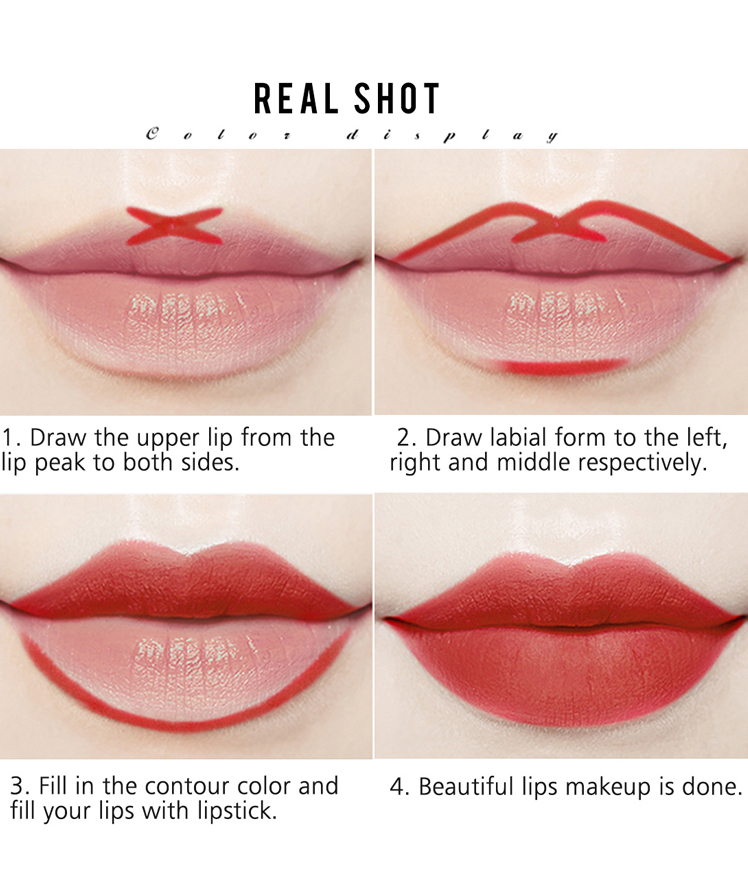 REAL SHOT

Color display

1. Draw the upper lip from the lip peak to both sides.

2. Draw labial form to the left, right and middle respectively.

3. Fill in the contour color and fill your lips with lipstick.

4. Beautiful lips makeup is done.