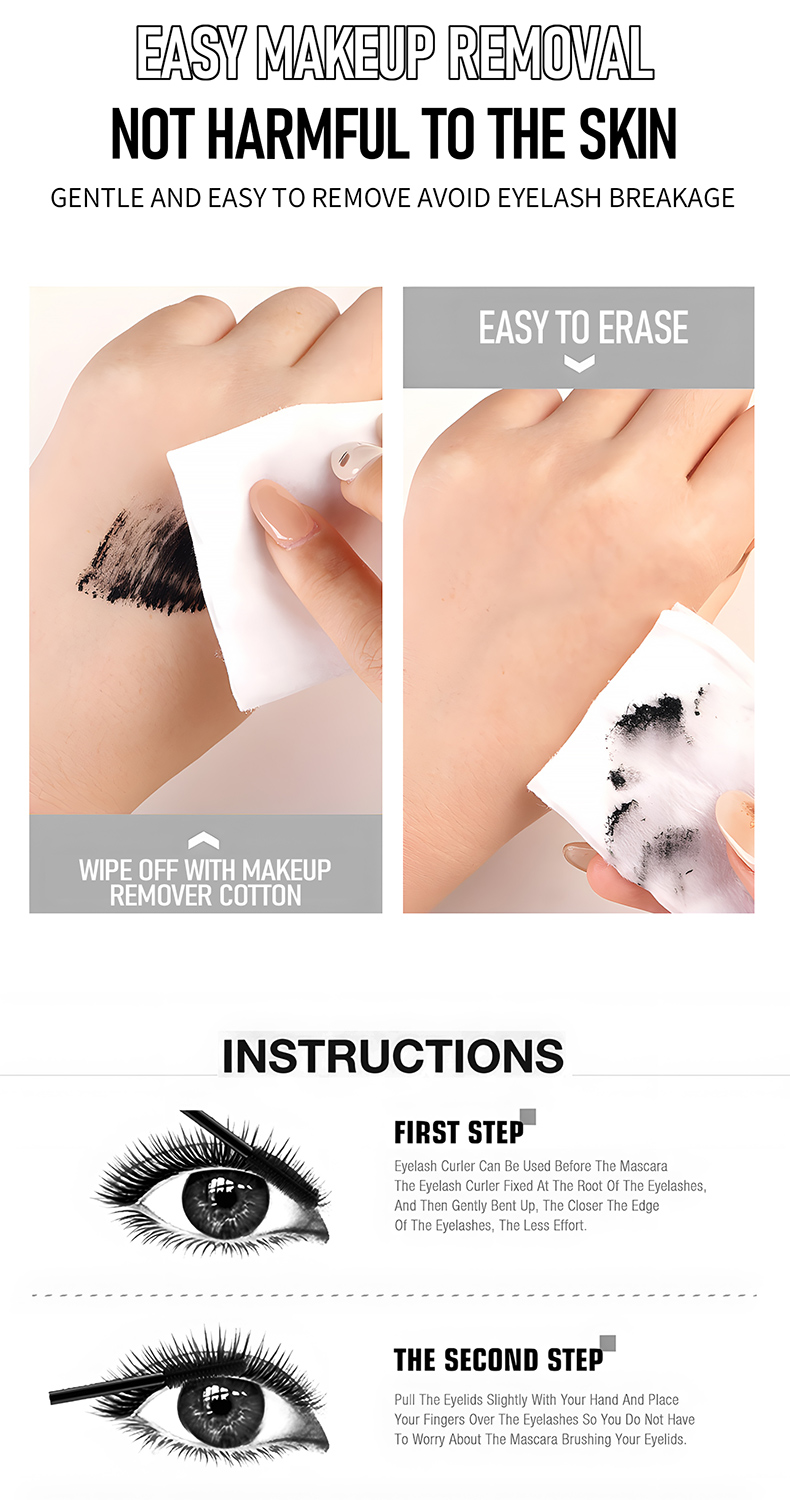 EASY MAKEUP REMOVAL
NOT HARMFUL TO THE SKIN
GENTLE AND EASY TO REMOVE AVOID EYELASH BREAKAGE

WIPE OFF WITH MAKEUP REMOVER COTTON

EASY TO ERASE

INSTRUCTIONS

FIRST STEP

Eyelash Curler Can Be Used Before The Mascara The Eyelash Curler Fixed At The Root Of The Eyelashes, And Then Gently Bent Up, The Closer The Edge Of The Eyelashes, The Less Effort.

THE SECOND STEP

Pull The Eyelids Slightly With Your Hand And Place Your Fingers Over The Eyelashes So You Do Not Have To Worry About The Mascara Brushing Your Eyelids.