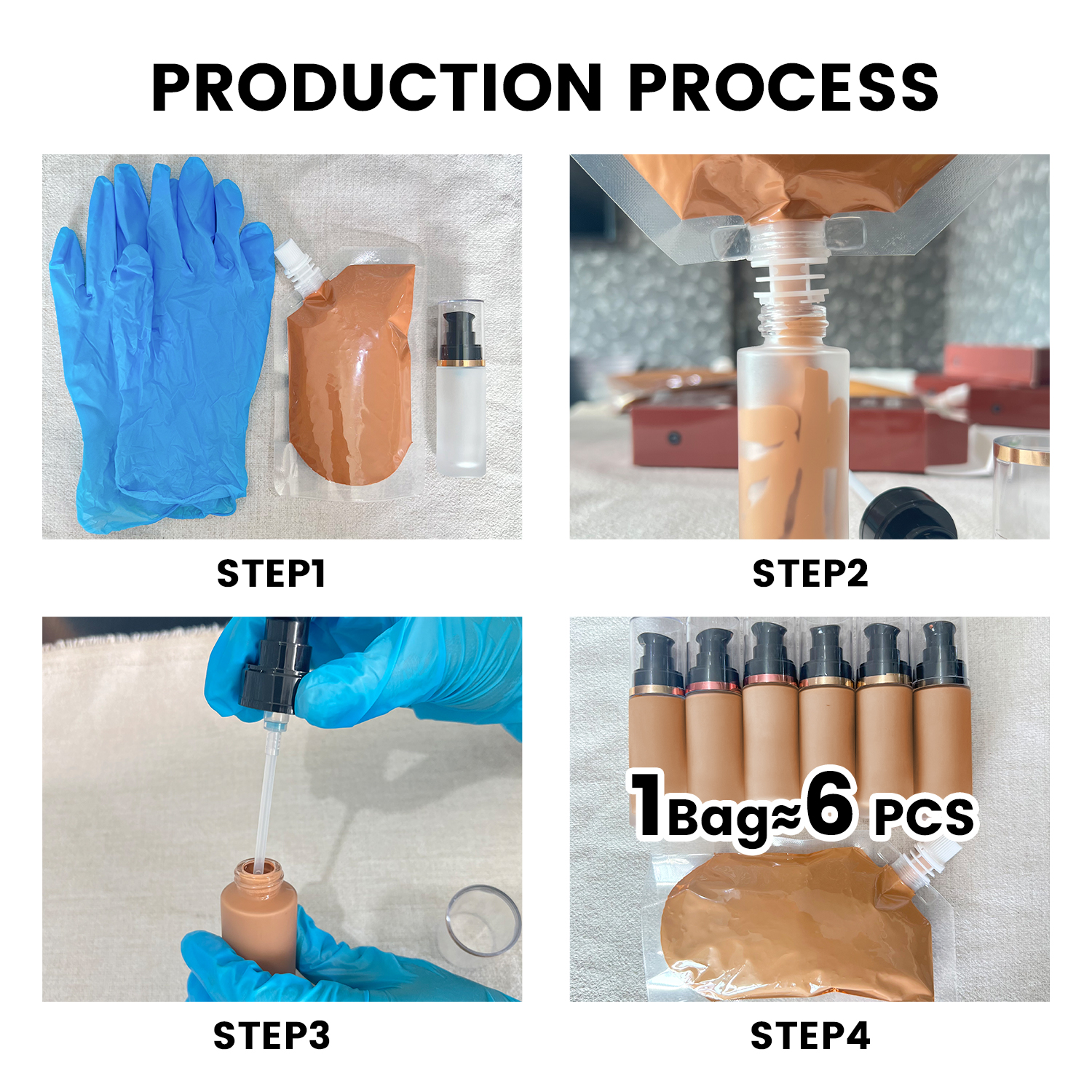 PRODUCTION PROCESS

STEP1

STEP2

STEP3

1Bag≈6 PCS

STEP4