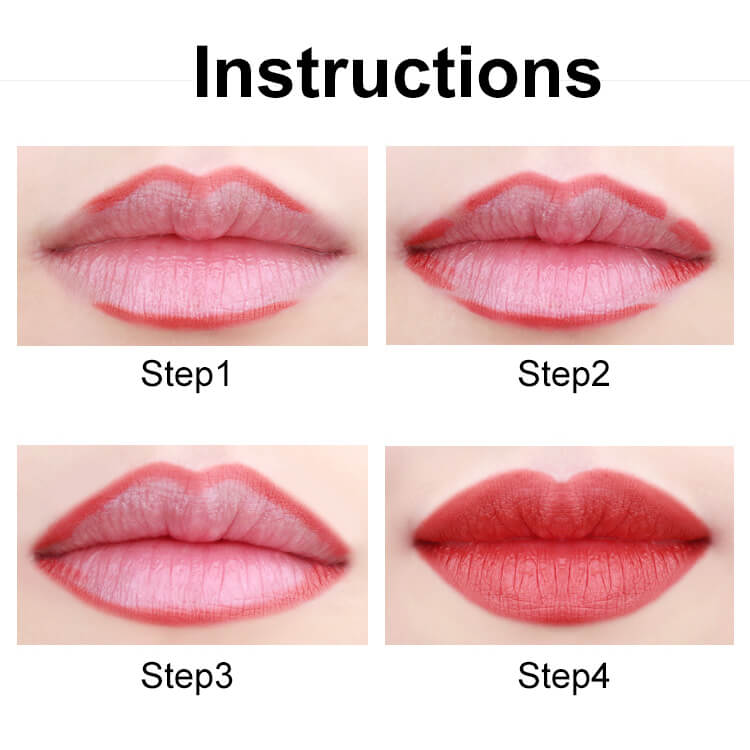 Instructions

Step1

Step2

Step3

Step4