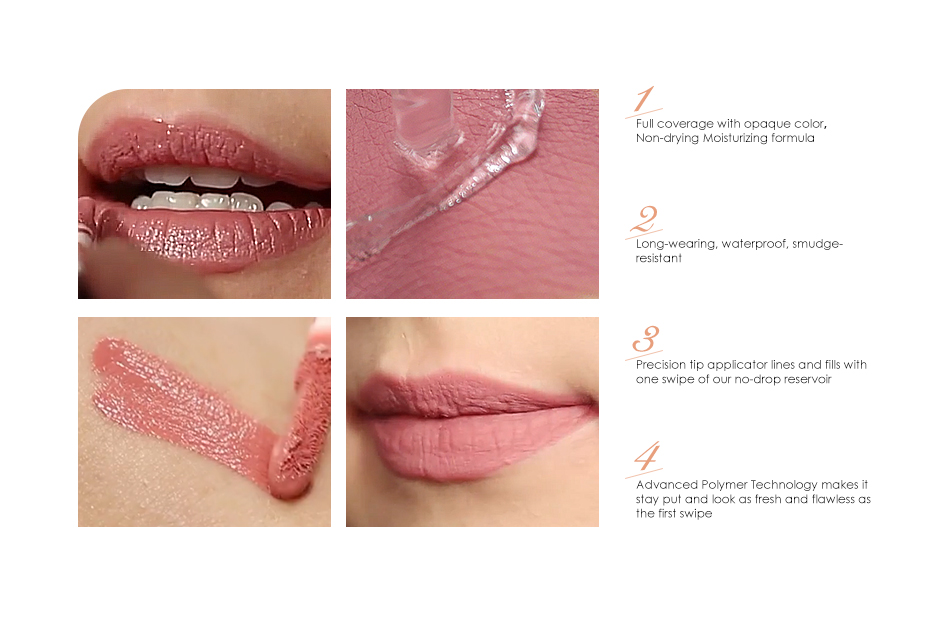 1
Full coverage with opaque color, Non-drying Moisturizing formula

2
Long-wearing, waterproof, smudge-resistant

3
Precision tip applicator lines and fills with one swipe of our no-drop reservoir

4
Advanced Polymer Technology makes it stay put and look as fresh and flawless as the first swipe