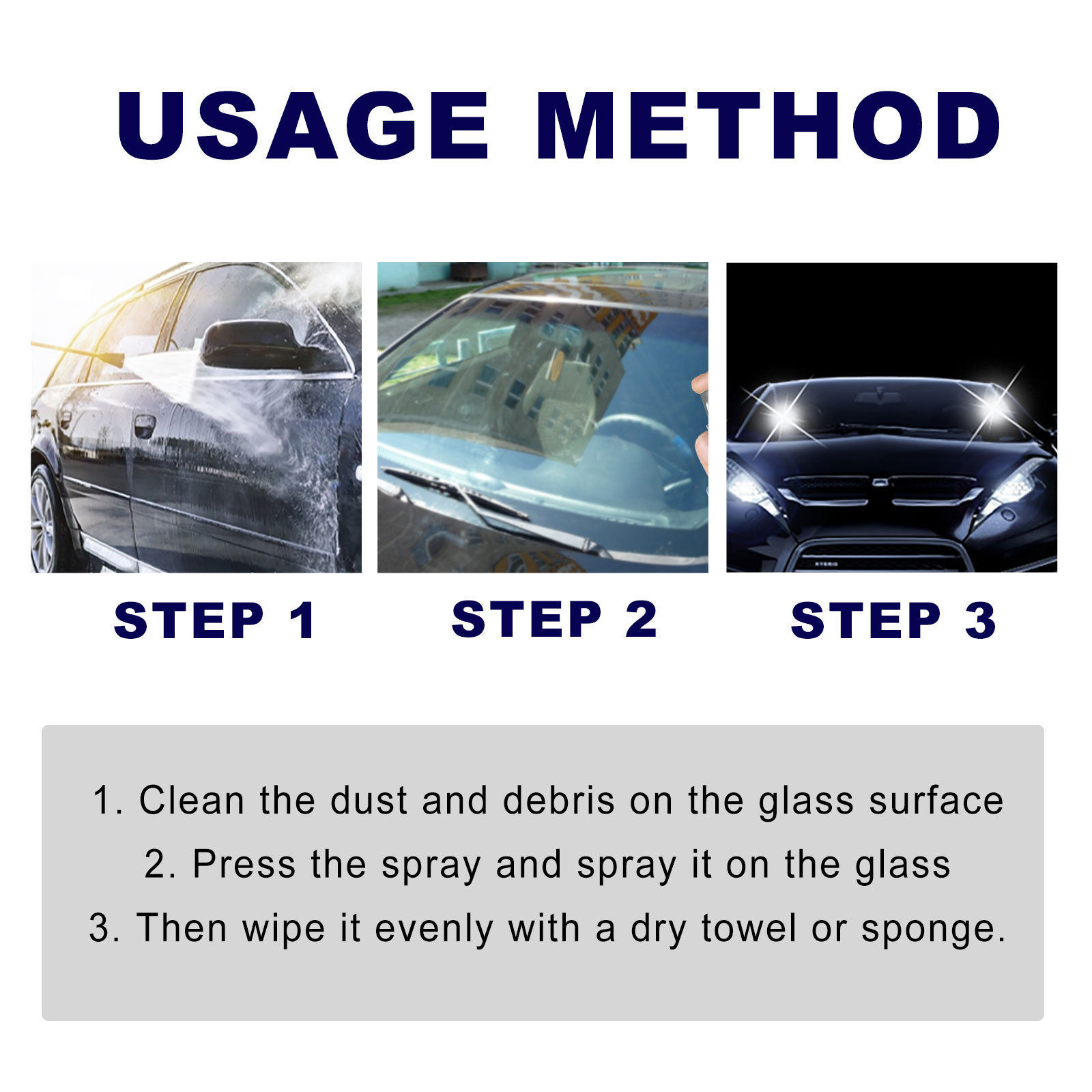 USAGE METHOD

STEP 1

STEP 2

STEP 3

1. Clean the dust and debris on the glass surface
2. Press the spray and spray it on the glass
3. Then wipe it evenly with a dry towel or sponge.