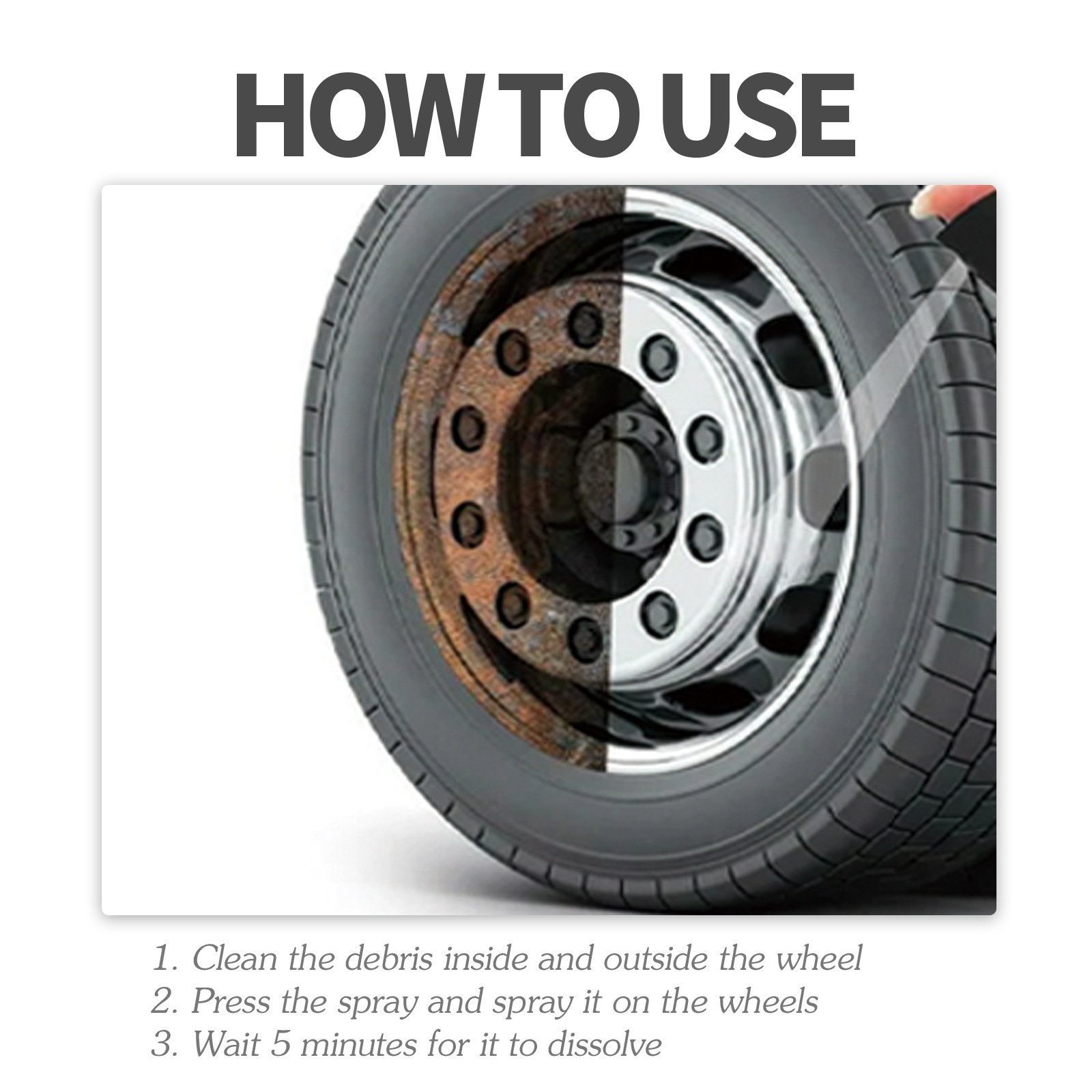 HOW TO USE

1. Clean the debris inside and outside the wheel
2. Press the spray and spray it on the wheels
3. Wait 5 minutes for it to dissolve