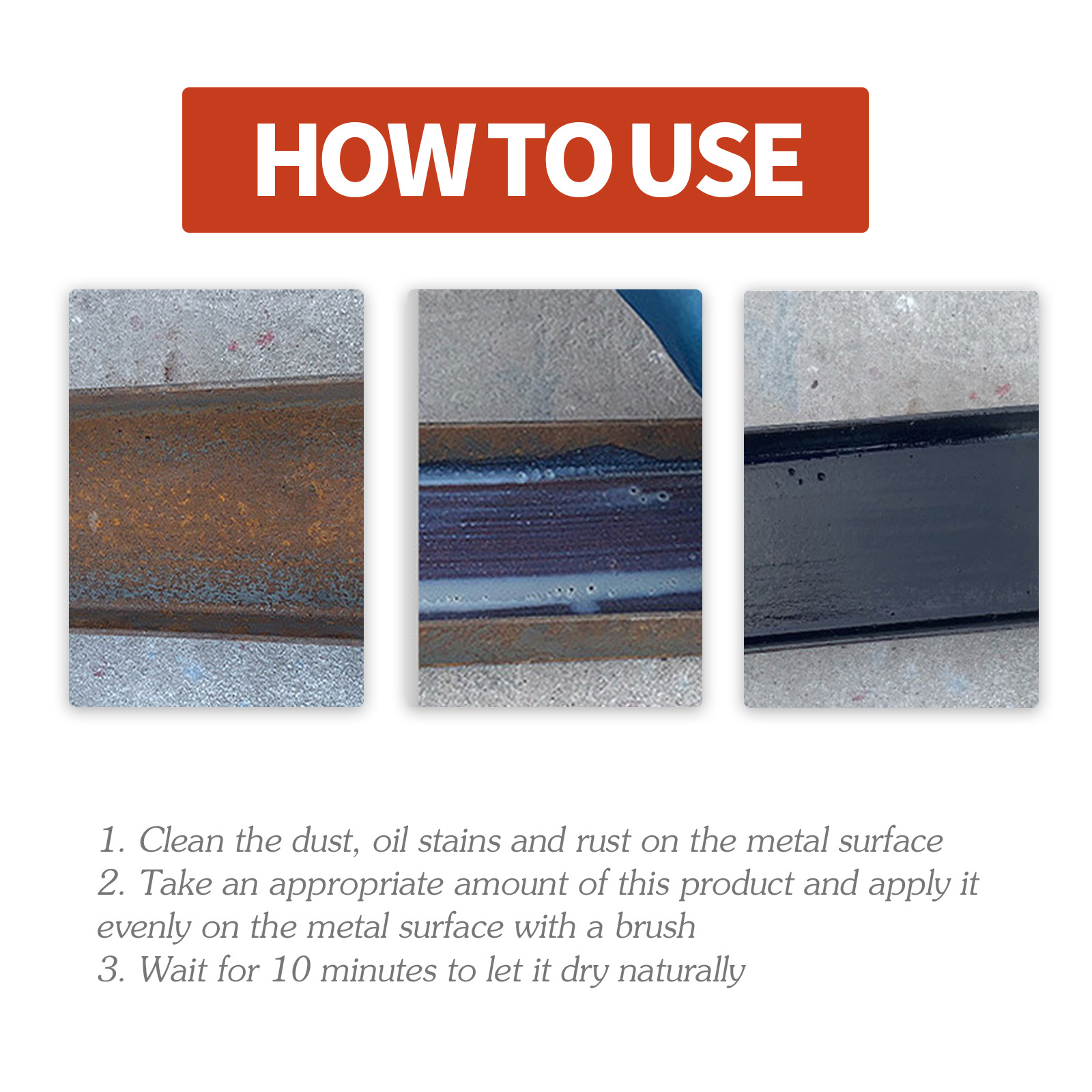 HOW TO USE

1. Clean the dust, oil stains and rust on the metal surface
2. Take an appropriate amount of this product and apply it evenly on the metal surface with a brush
3. Wait for 10 minutes to let it dry naturally