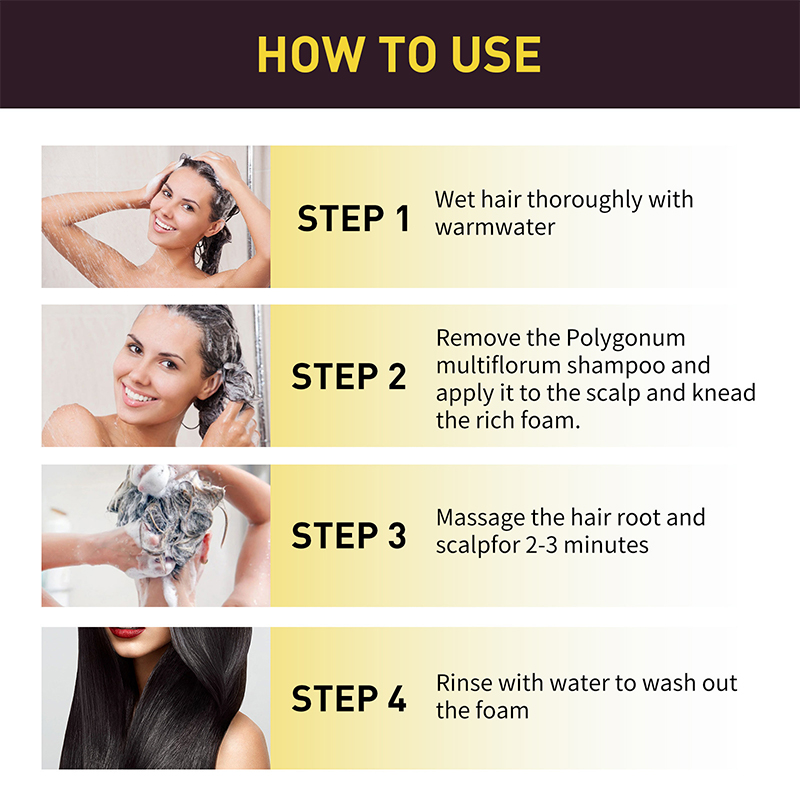 HOW TO USE

STEP 1
Wet hair thoroughly with warmwater

STEP 2
Remove the Polygonum multiflorum shampoo and apply it to the scalp and knead the rich foam.

STEP 3
Massage the hair root and scalpfor 2-3 minutes

STEP 4
Rinse with water to wash out the foam