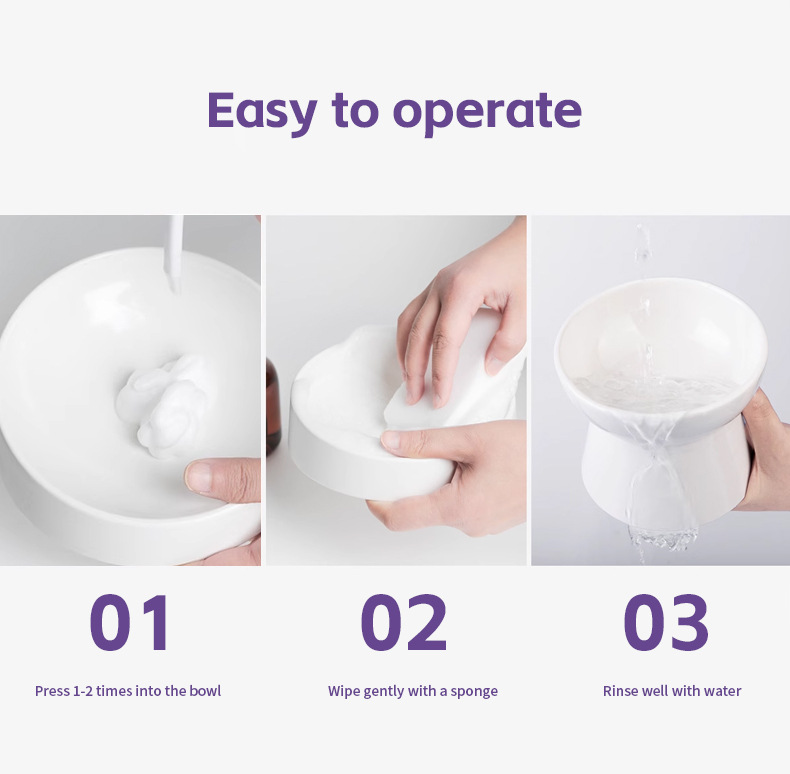 Easy to operate

01

Press 1-2 times into the bowl

02

Wipe gently with a sponge

03

Rinse well with water