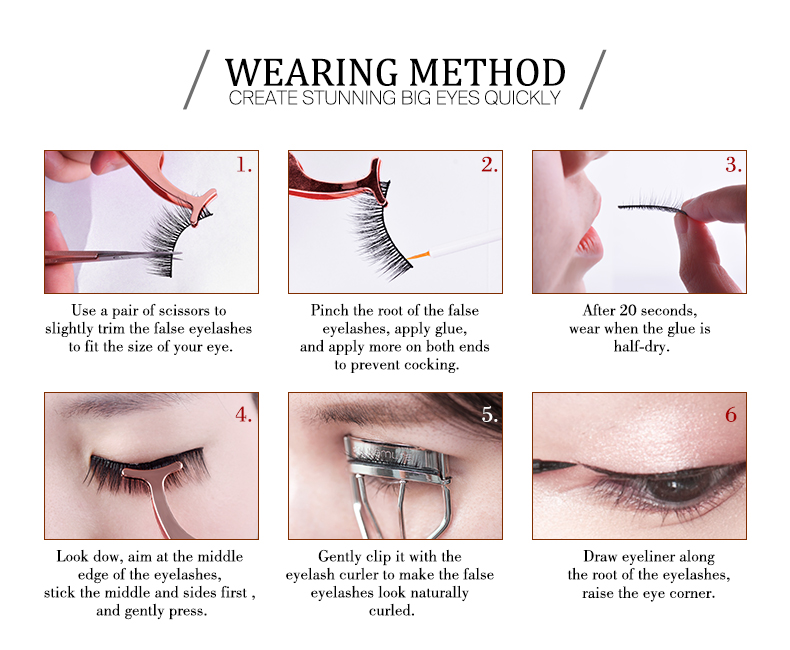 WEARING METHOD
CREATE STUNNING BIG EYES QUICKLY

1.
Use a pair of scissors to slightly trim the false eyelashes to fit the size of your eye.

2.
Pinch the root of the false eyelashes, apply glue, and apply more on both ends to prevent cocking.

3.
After 20 seconds, wear when the glue is half-dry.

4.
Look dow, aim at the middle edge of the eyelashes, stick the middle and sides first , and gently press.

5.
Gently clip it with the eyelash curler to make the false eyelashes look naturally curled.

6
Draw eyeliner along the root of the eyelashes, raise the eye corner.