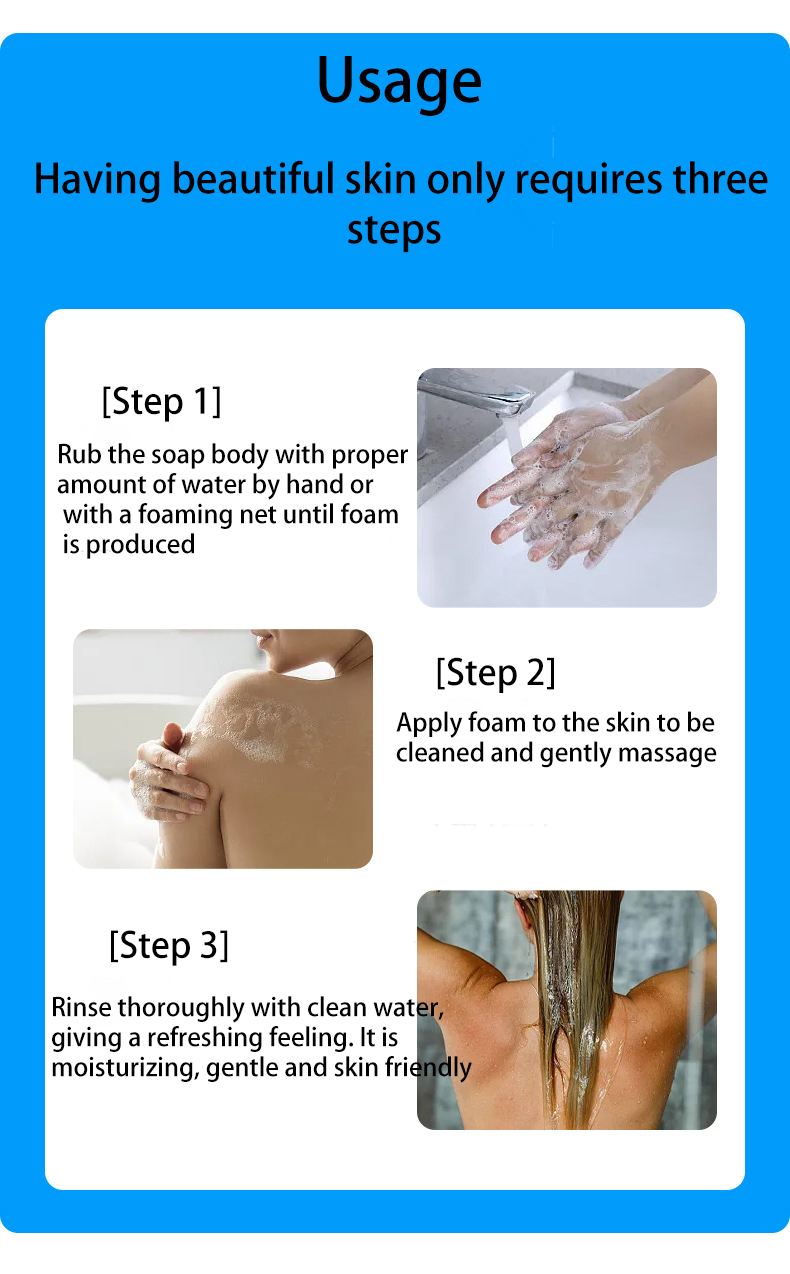 Usage

Having beautiful skin only requires three steps

[Step 1]

Rub the soap body with proper amount of water by hand or with a foaming net until foam is produced

[Step 2]

Apply foam to the skin to be cleaned and gently massage

[Step 3]

Rinse thoroughly with clean water, giving a refreshing feeling. It is moisturizing, gentle and skin friendly