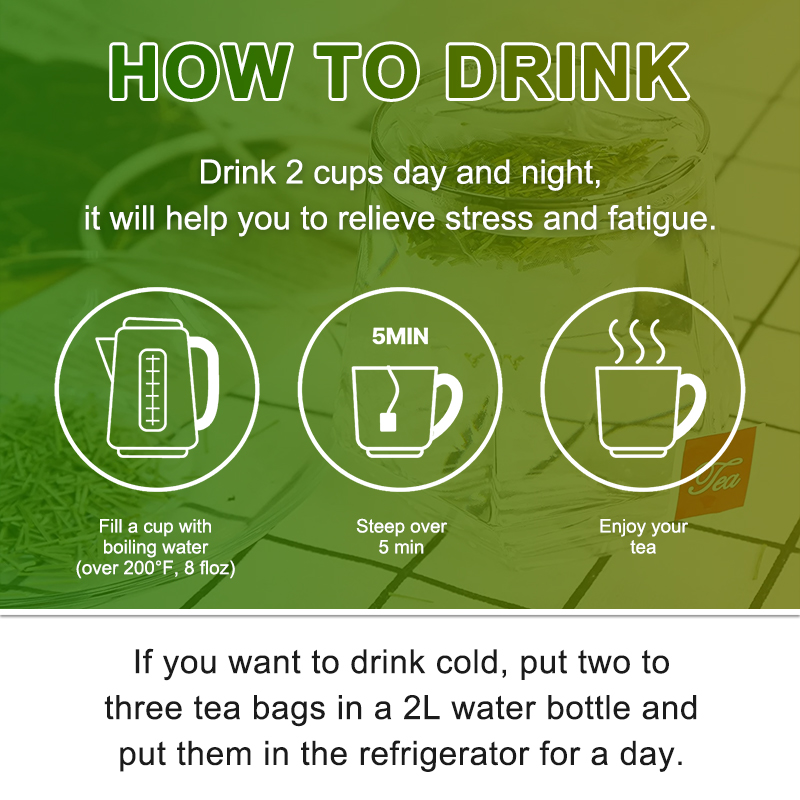 HOW TO DRINK

Drink 2 cups day and night, it will help you to relieve stress and fatigue.

5MIN

Tea

Fill a cup with boiling water (over 200°F, 8 floz)

Steep over 5 min

Enjoy your tea

If you want to drink cold, put two to three tea bags in a 2L water bottle and put them in the refrigerator for a day.