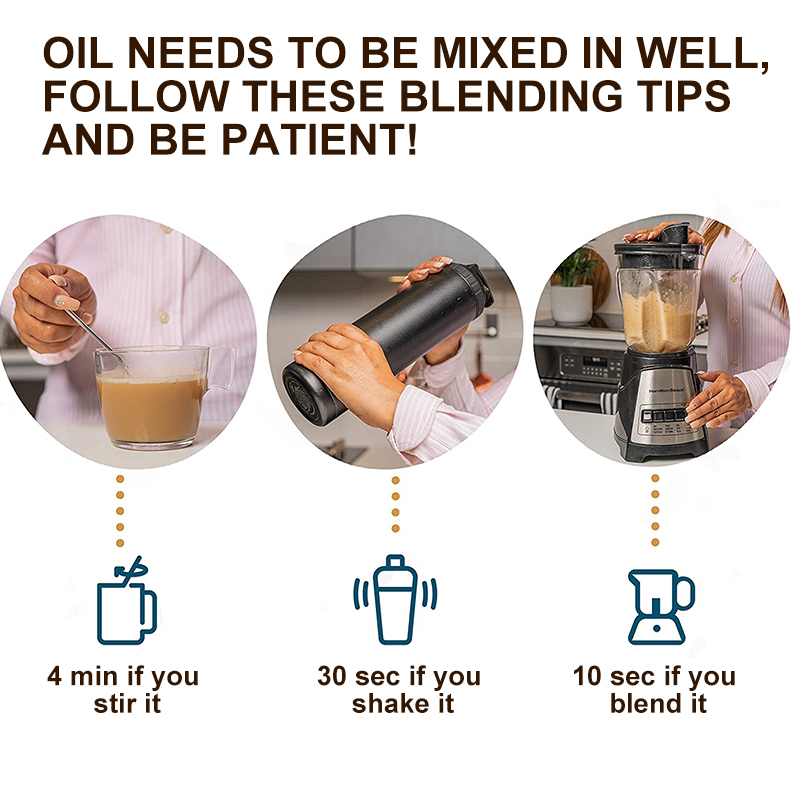 OIL NEEDS TO BE MIXED IN WELL, FOLLOW THESE BLENDING TIPS AND BE PATIENT!

Hamilton Beach

4 min if you stir it

30 sec if you shake it

10 sec if you blend it