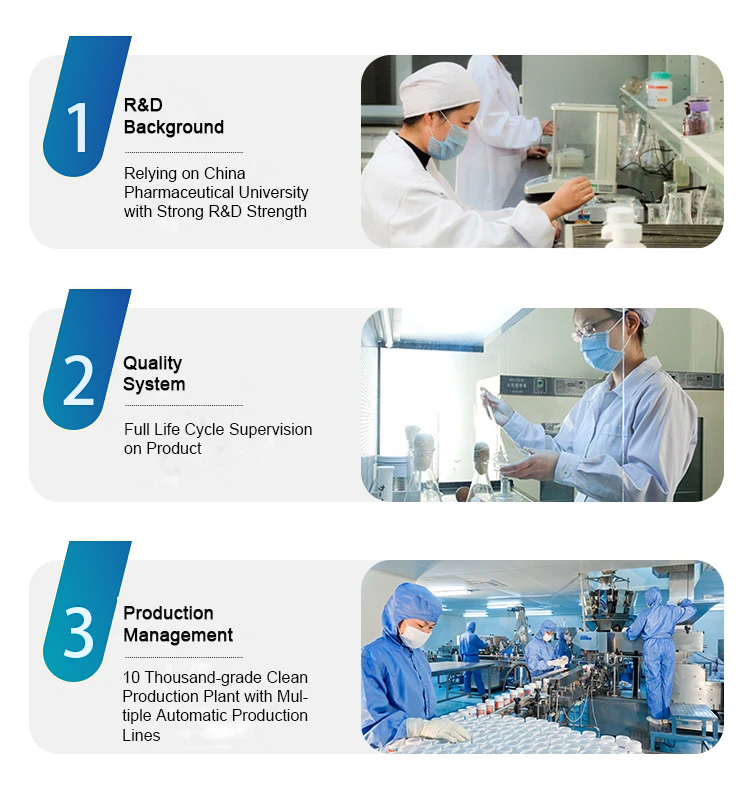 1

R&D Background

Relying on China Pharmaceutical University with Strong R&D Strength

2

Quality System

Full Life Cycle Supervision on Product

3

Production Management

10 Thousand-grade Clean Production Plant with Multiple Automatic Production Lines