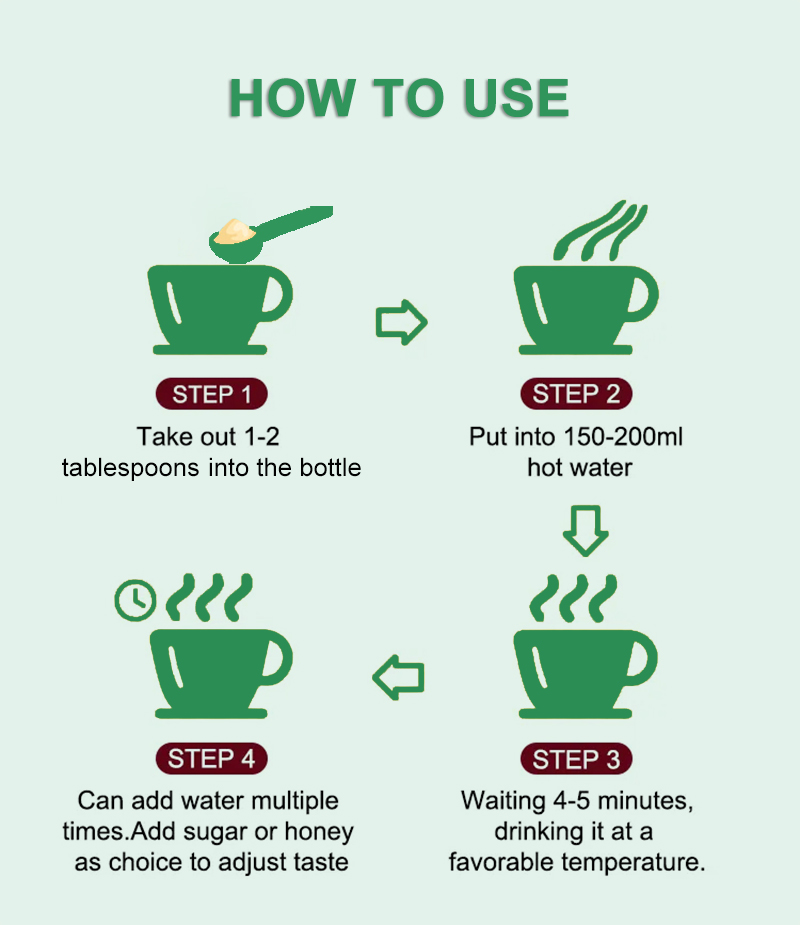 HOW TO USE

STEP 1
Take out 1-2 tablespoons into the bottle

STEP 2
Put into 150-200ml hot water

STEP 3
Waiting 4-5 minutes, drinking it at a favorable temperature.

STEP 4
Can add water multiple times.Add sugar or honey as choice to adjust taste