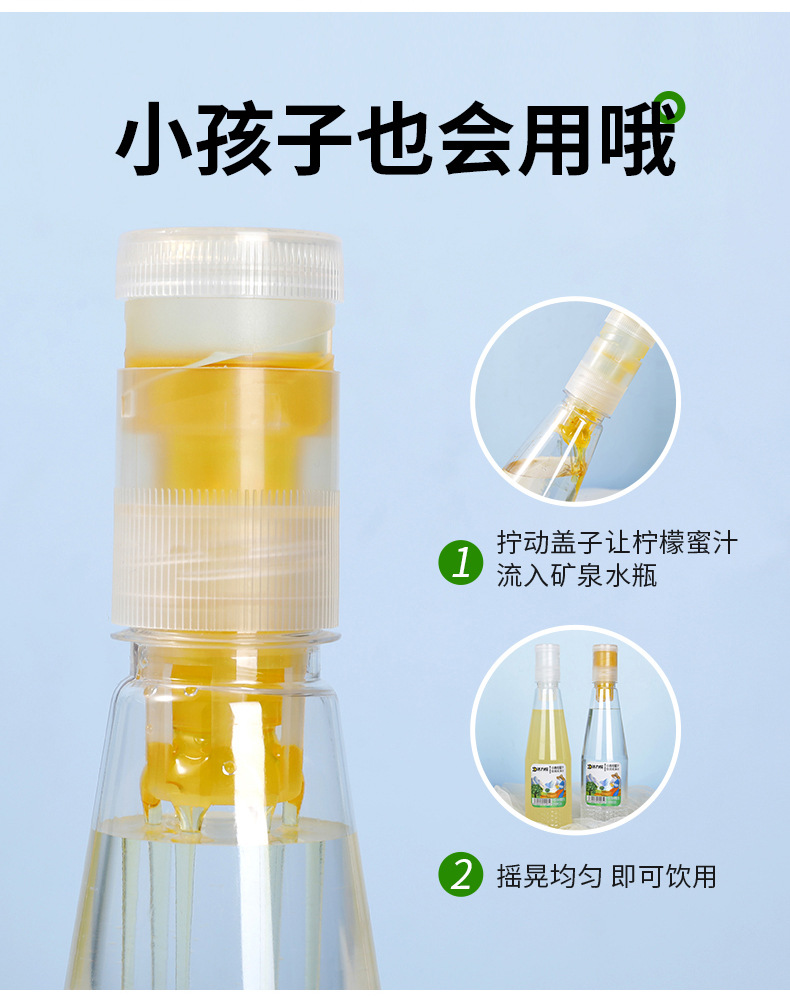 小孩子也会用哦

1 拧动盖子让柠檬蜜汁流入矿泉水瓶

2 摇晃均匀 即可饮用