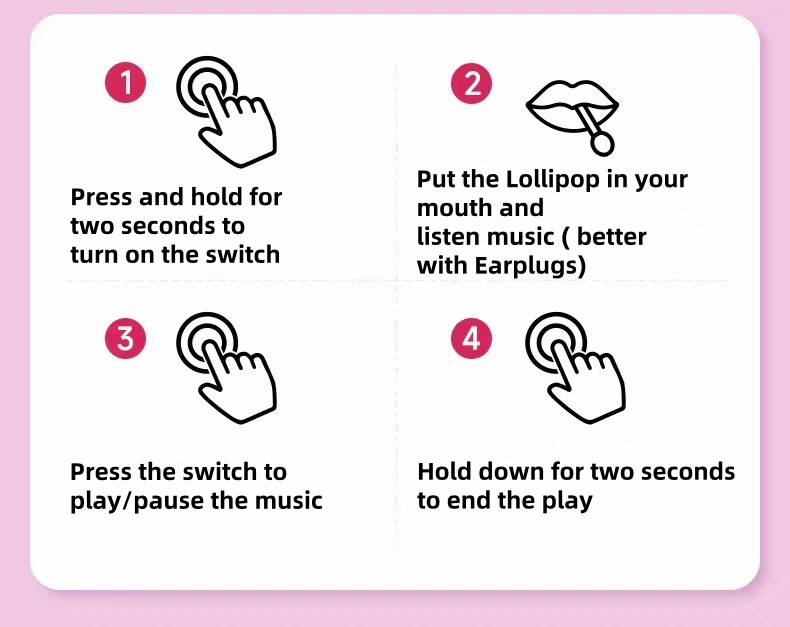 1

Press and hold for two seconds to turn on the switch

2

Put the Lollipop in your mouth and listen music ( better with Earplugs)

3

Press the switch to play/pause the music

4

Hold down for two seconds to end the play