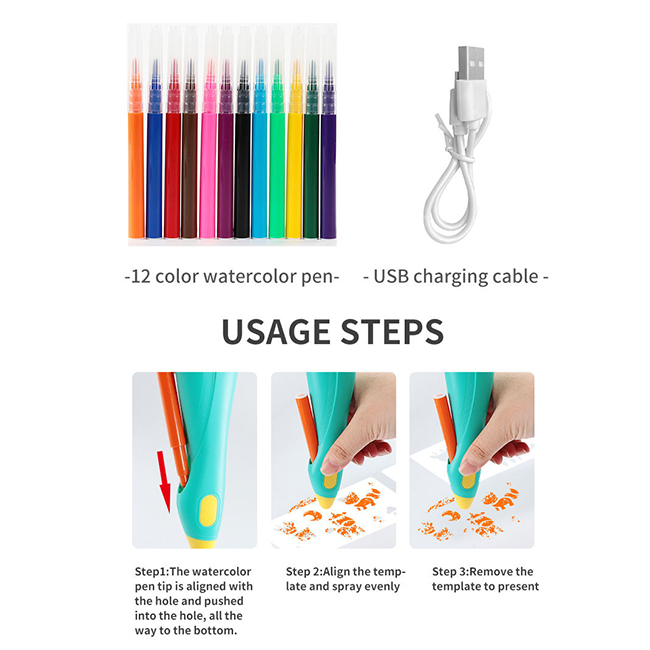 -12 color watercolor pen-

- USB charging cable -

USAGE STEPS

Step1:The watercolor pen tip is aligned with the hole and pushed into the hole, all the way to the bottom.

Step 2:Align the template and spray evenly

Step 3:Remove the template to present