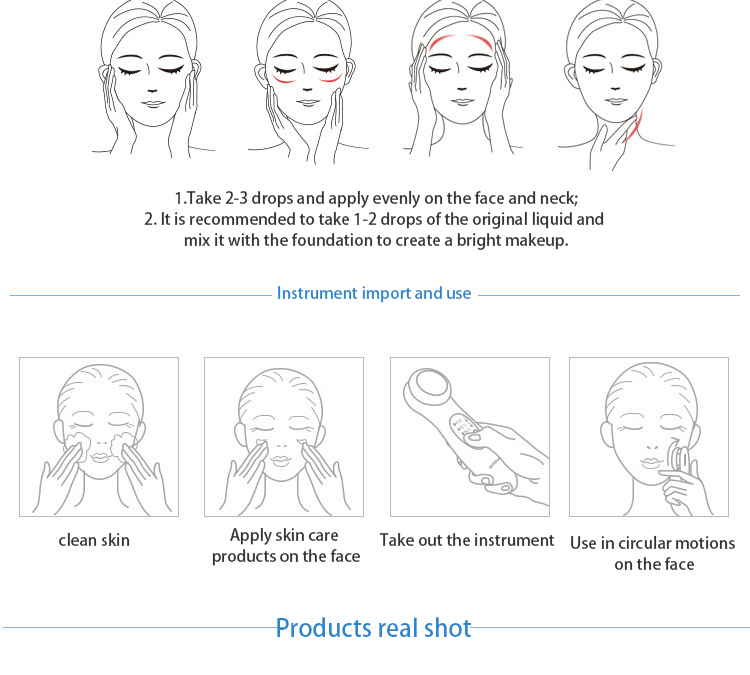 1.Take 2-3 drops and apply evenly on the face and neck;
2. It is recommended to take 1-2 drops of the original liquid and mix it with the foundation to create a bright makeup.

Instrument import and use

clean skin

Apply skin care products on the face

Take out the instrument

Use in circular motions on the face

Products real shot