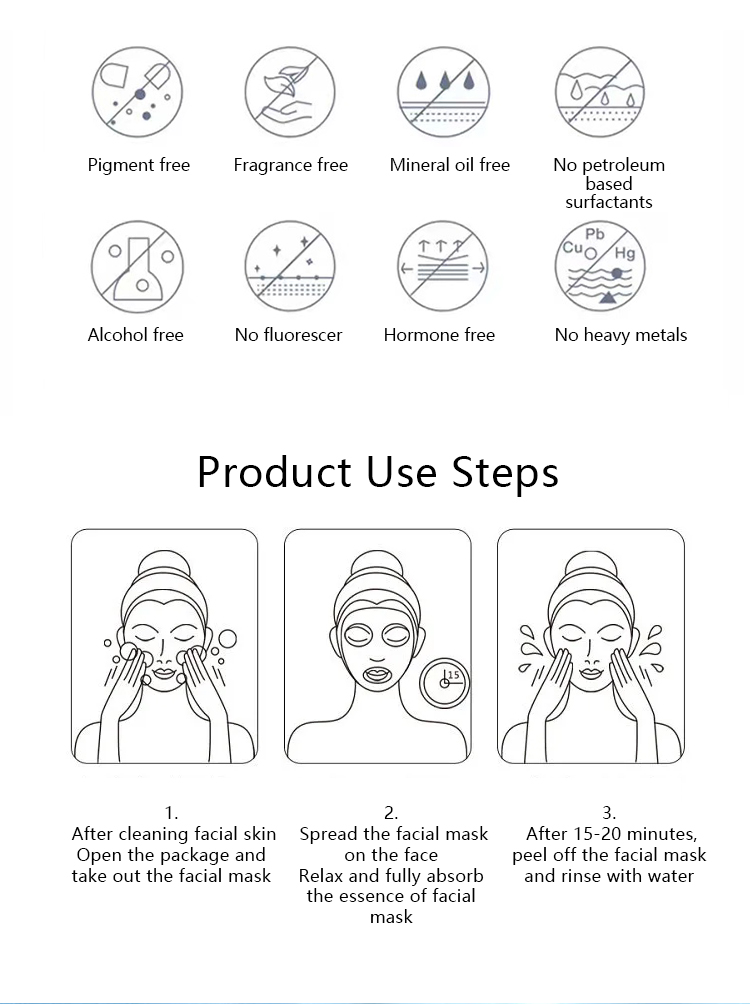 Pigment free

Fragrance free

Mineral oil free

No petroleum based surfactants

Alcohol free

No fluorescer

Hormone free

Pb Cu Hg

No heavy metals

Product Use Steps

15

1.
After cleaning facial skin
Open the package and take out the facial mask

2.
Spread the facial mask on the face
Relax and fully absorb the essence of facial mask

3.
After 15-20 minutes, peel off the facial mask and rinse with water