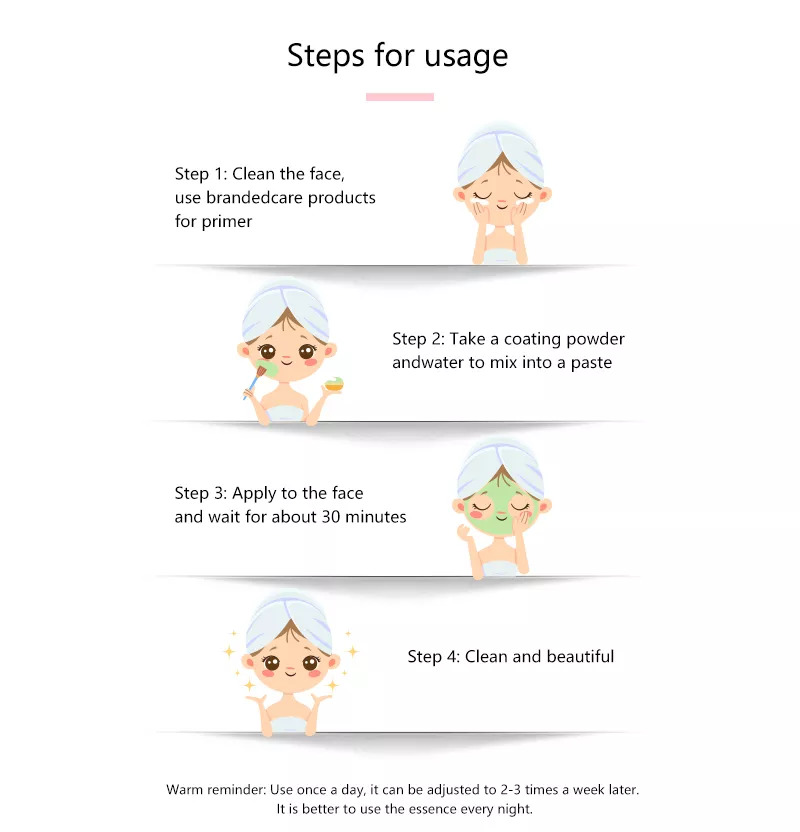 Steps for usage

Step 1: Clean the face, use brandedcare products for primer

Step 2: Take a coating powder andwater to mix into a paste

Step 3: Apply to the face and wait for about 30 minutes

Step 4: Clean and beautiful

Warm reminder: Use once a day, it can be adjusted to 2-3 times a week later. It is better to use the essence every night.