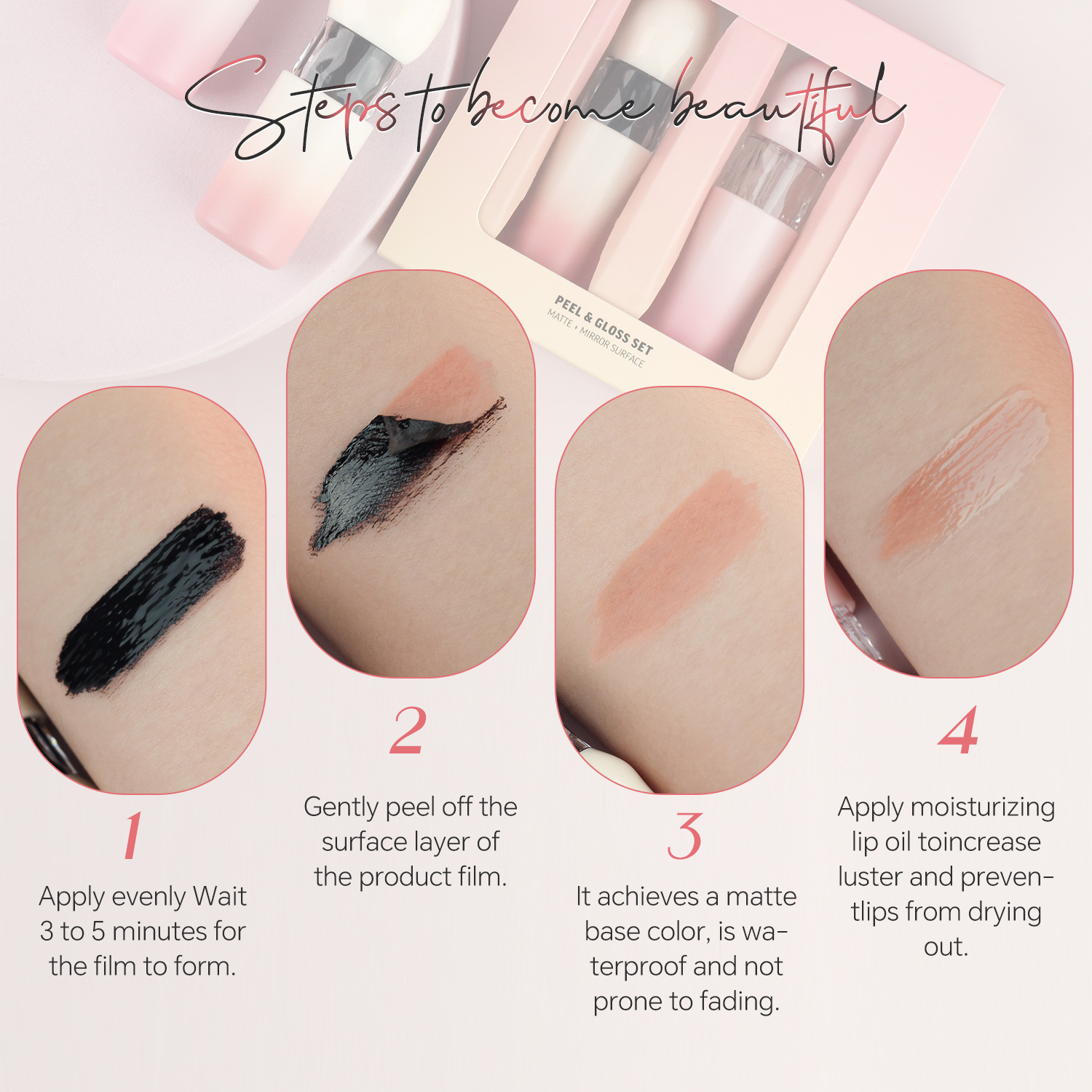 Steps to become beautiful

PEEL & GLOSS SET
MATTE + MIRROR SURFACE

1
Apply evenly Wait 3 to 5 minutes for the film to form.

2
Gently peel off the surface layer of the product film.

3
It achieves a matte base color, is waterproof and not prone to fading.

4
Apply moisturizing lip oil toincrease luster and preventlips from drying out.