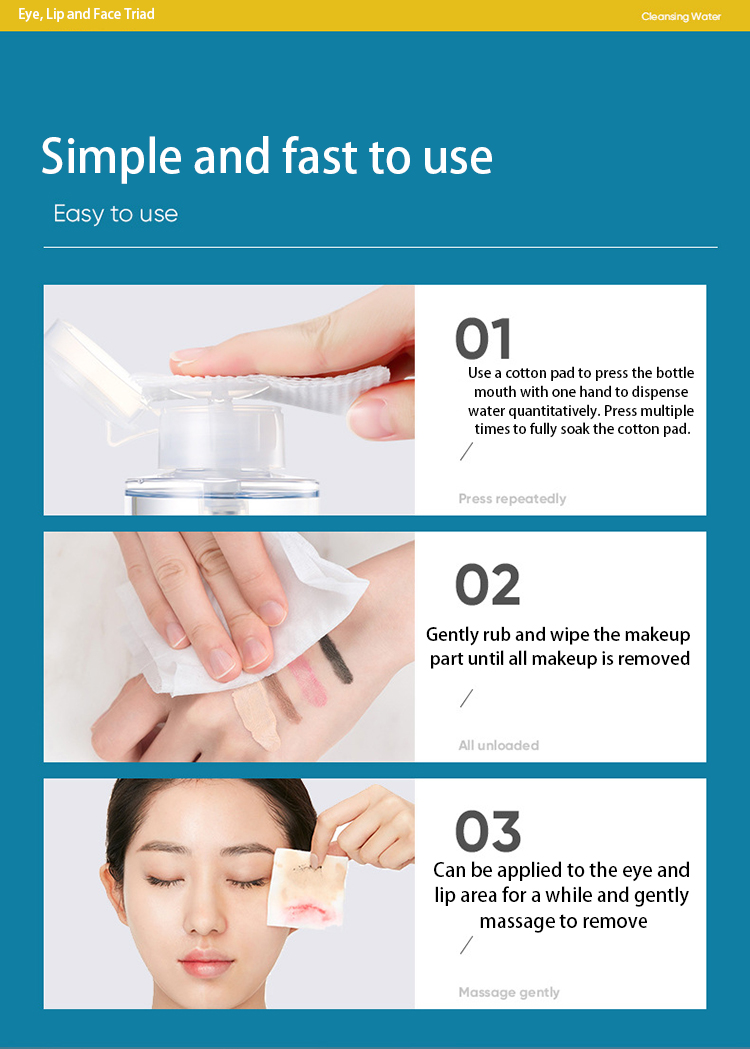 Eye, Lip and Face Triad

Cleansing Water

Simple and fast to use

Easy to use

01

Use a cotton pad to press the bottle mouth with one hand to dispense water quantitatively. Press multiple times to fully soak the cotton pad.

/

Press repeatedly

02

Gently rub and wipe the makeup part until all makeup is removed

/

All unloaded

03

Can be applied to the eye and lip area for a while and gently massage to remove

/

Massage gently