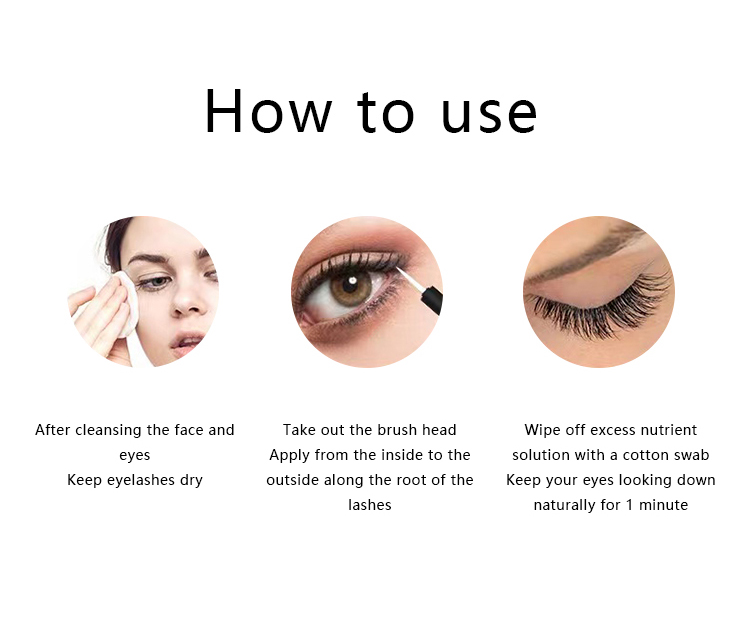 How to use

After cleansing the face and eyes
Keep eyelashes dry

Take out the brush head
Apply from the inside to the outside along the root of the lashes

Wipe off excess nutrient solution with a cotton swab
Keep your eyes looking down naturally for 1 minute