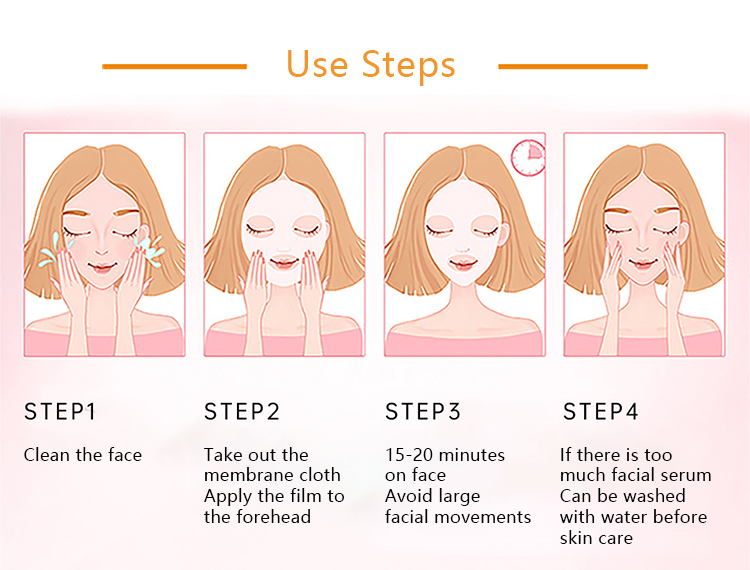 Use Steps

STEP1

Clean the face

STEP2

Take out the membrane cloth
Apply the film to the forehead

STEP3

15-20 minutes on face
Avoid large facial movements

STEP4

If there is too much facial serum
Can be washed with water before skin care