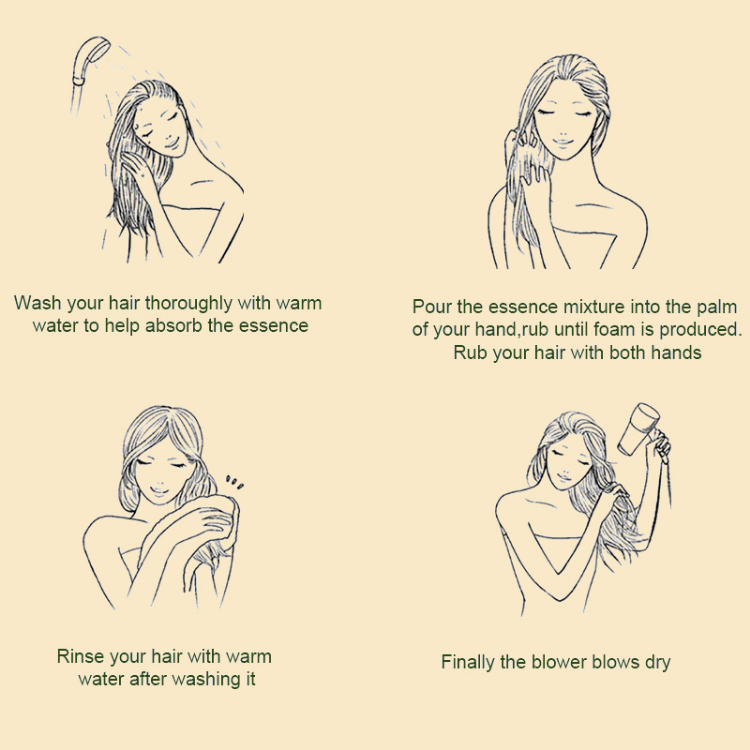 Wash your hair thoroughly with warm water to help absorb the essence

Pour the essence mixture into the palm of your hand,rub until foam is produced. Rub your hair with both hands

Rinse your hair with warm water after washing it

Finally the blower blows dry