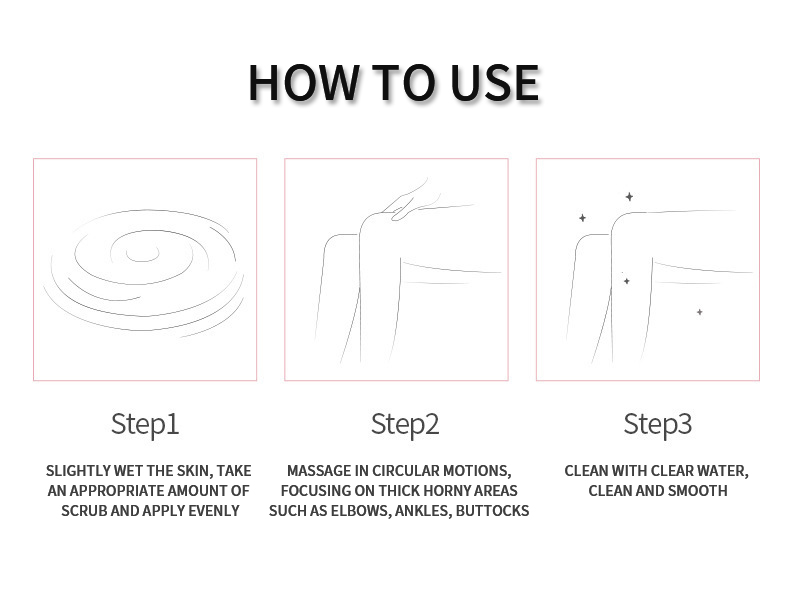 HOW TO USE

Step1

SLIGHTLY WET THE SKIN, TAKE AN APPROPRIATE AMOUNT OF SCRUB AND APPLY EVENLY

Step2

MASSAGE IN CIRCULAR MOTIONS, FOCUSING ON THICK HORNY AREAS SUCH AS ELBOWS, ANKLES, BUTTOCKS

Step3

CLEAN WITH CLEAR WATER, CLEAN AND SMOOTH