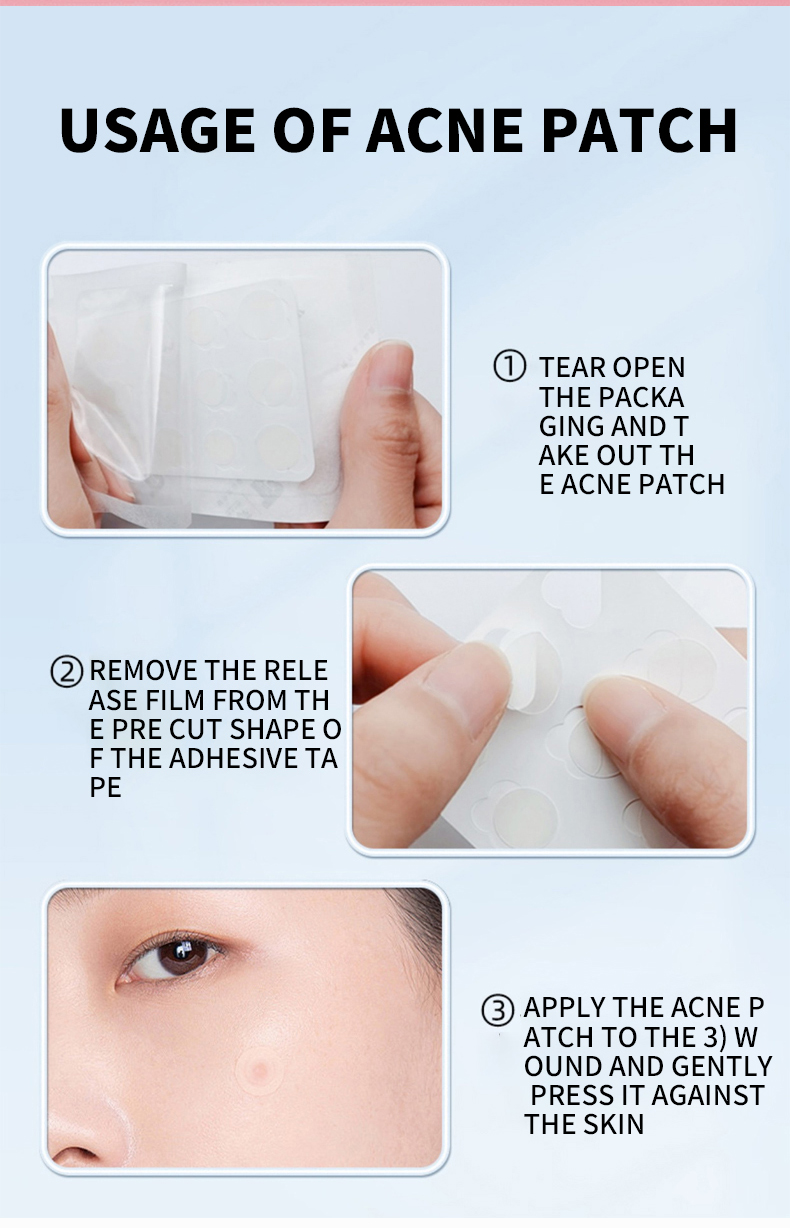 USAGE OF ACNE PATCH

① TEAR OPEN THE PACKA GING AND T AKE OUT TH E ACNE PATCH

② REMOVE THE RELE ASE FILM FROM TH E PRE CUT SHAPE O F THE ADHESIVE TA PE

③ APPLY THE ACNE P ATCH TO THE 3) W OUND AND GENTLY PRESS IT AGAINST THE SKIN