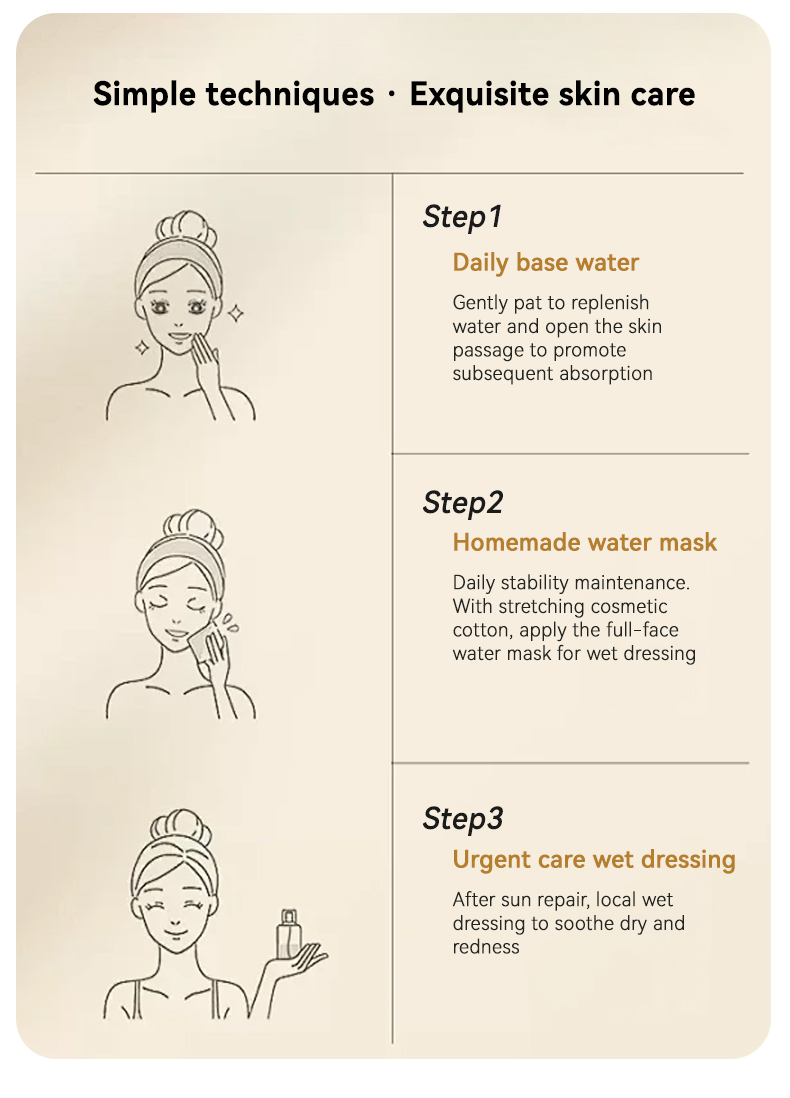 Simple techniques · Exquisite skin care

Step1

Daily base water

Gently pat to replenish water and open the skin passage to promote subsequent absorption

Step2

Homemade water mask

Daily stability maintenance. With stretching cosmetic cotton, apply the full-face water mask for wet dressing

Step3

Urgent care wet dressing

After sun repair, local wet dressing to soothe dry and redness