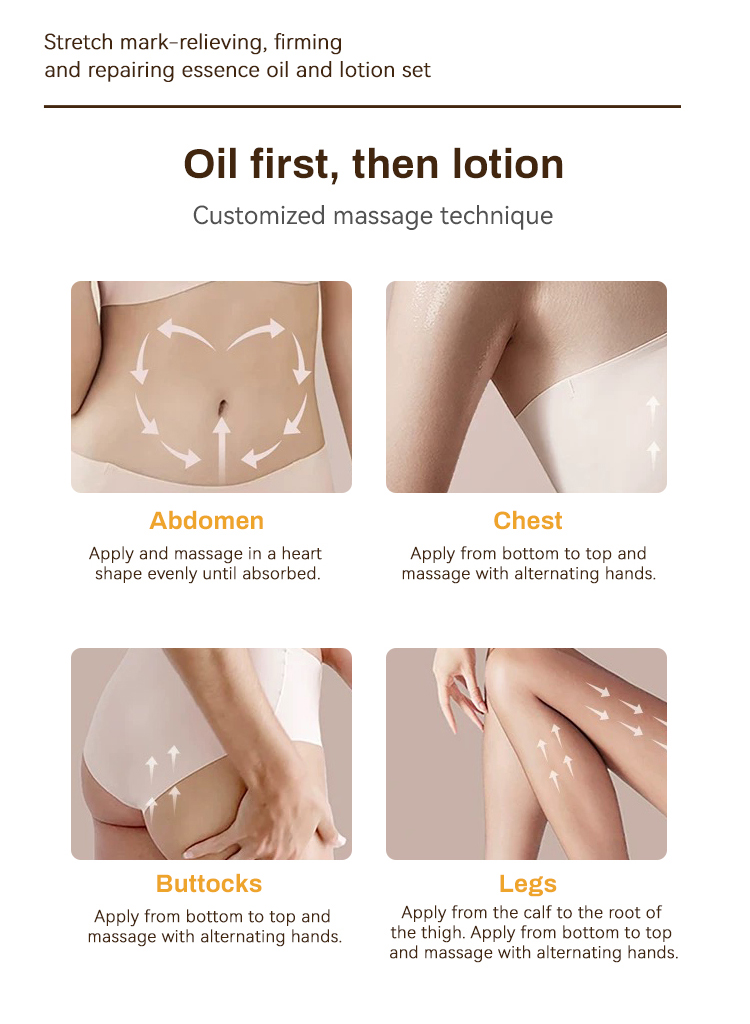 Stretch mark-relieving, firming and repairing essence oil and lotion set

Oil first, then lotion

Customized massage technique

Abdomen

Apply and massage in a heart shape evenly until absorbed.

Chest

Apply from bottom to top and massage with alternating hands.

Buttocks

Apply from bottom to top and massage with alternating hands.

Legs

Apply from the calf to the root of the thigh. Apply from bottom to top and massage with alternating hands.