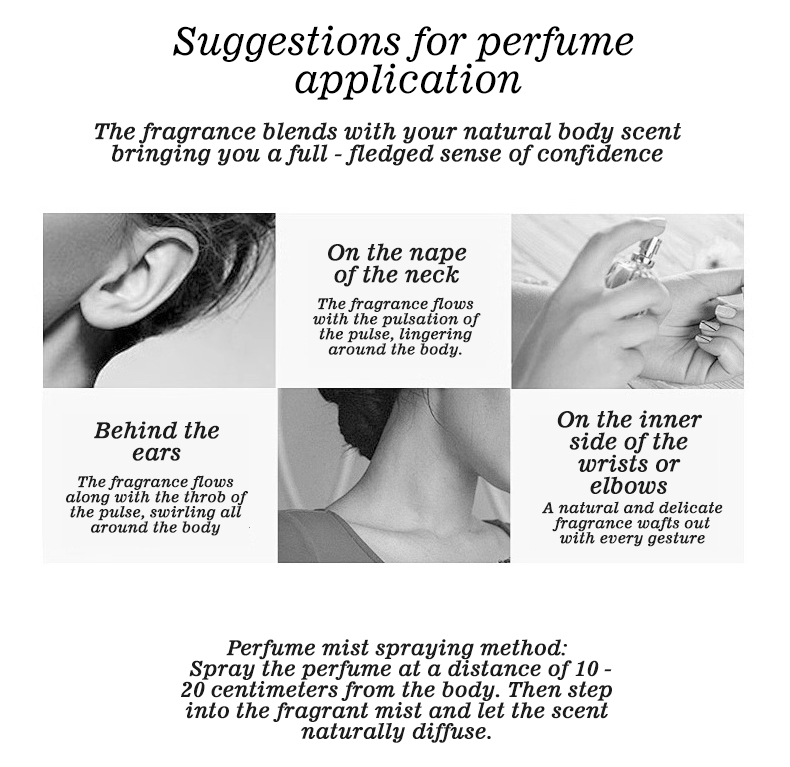 Suggestions for perfume application

The fragrance blends with your natural body scent bringing you a full - fledged sense of confidence

On the nape of the neck

The fragrance flows with the pulsation of the pulse, lingering around the body.

Behind the ears

The fragrance flows along with the throb of the pulse, swirling all around the body

On the inner side of the wrists or elbows

A natural and delicate fragrance wafts out with every gesture

Perfume mist spraying method:
Spray the perfume at a distance of 10 - 20 centimeters from the body. Then step into the fragrant mist and let the scent naturally diffuse.