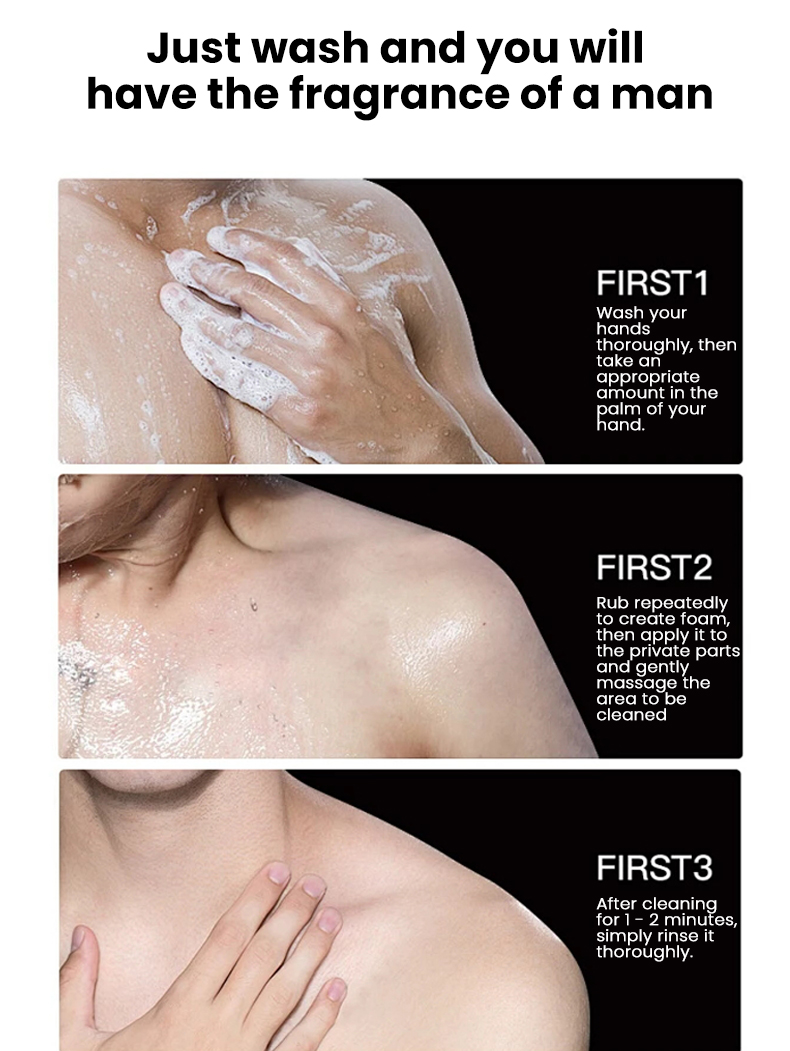 Just wash and you will have the fragrance of a man

FIRST1

Wash your hands thoroughly, then take an appropriate amount in the palm of your hand.

FIRST2

Rub repeatedly to create foam, then apply it to the private parts and gently massage the area to be cleaned

FIRST3

After cleaning for 1 - 2 minutes, simply rinse it thoroughly.