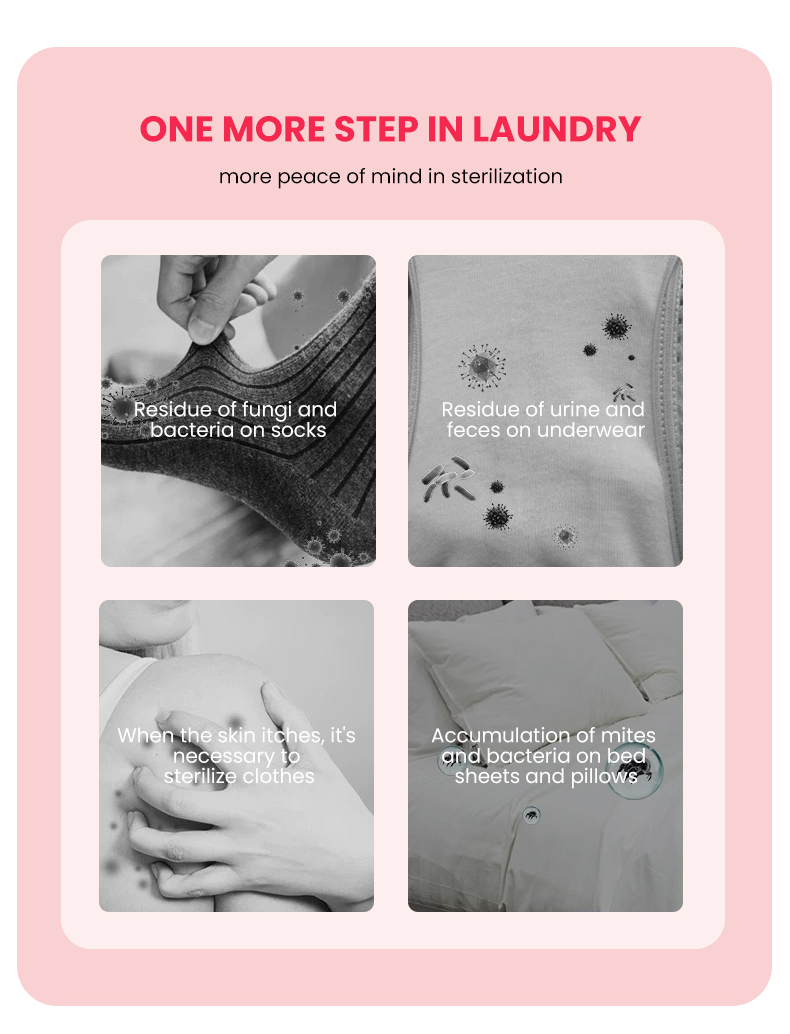 ONE MORE STEP IN LAUNDRY

more peace of mind in sterilization

Residue of fungi and bacteria on socks

Residue of urine and feces on underwear

When the skin itches, it's necessary to sterilize clothes

Accumulation of mites and bacteria on bed sheets and pillows