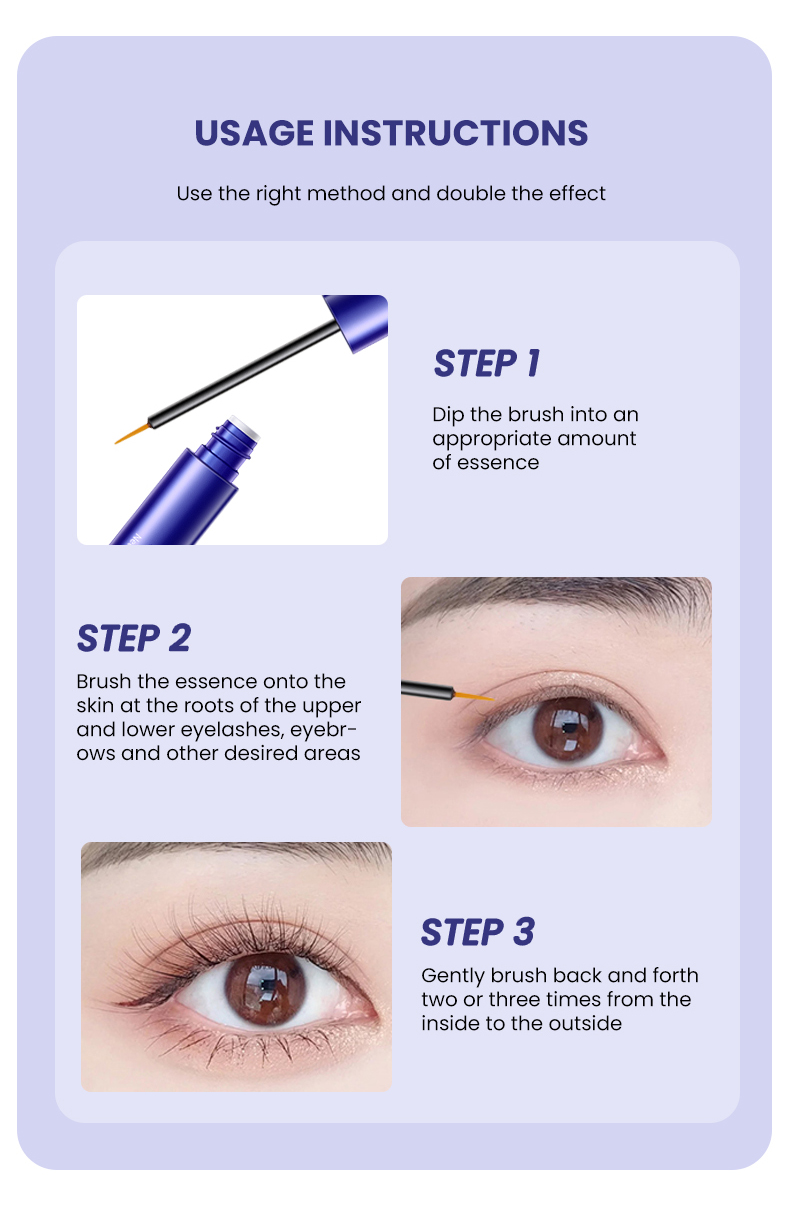 USAGE INSTRUCTIONS

Use the right method and double the effect

STEP 1

Dip the brush into an appropriate amount of essence

STEP 2

Brush the essence onto the skin at the roots of the upper and lower eyelashes, eyebrows and other desired areas

STEP 3

Gently brush back and forth two or three times from the inside to the outside