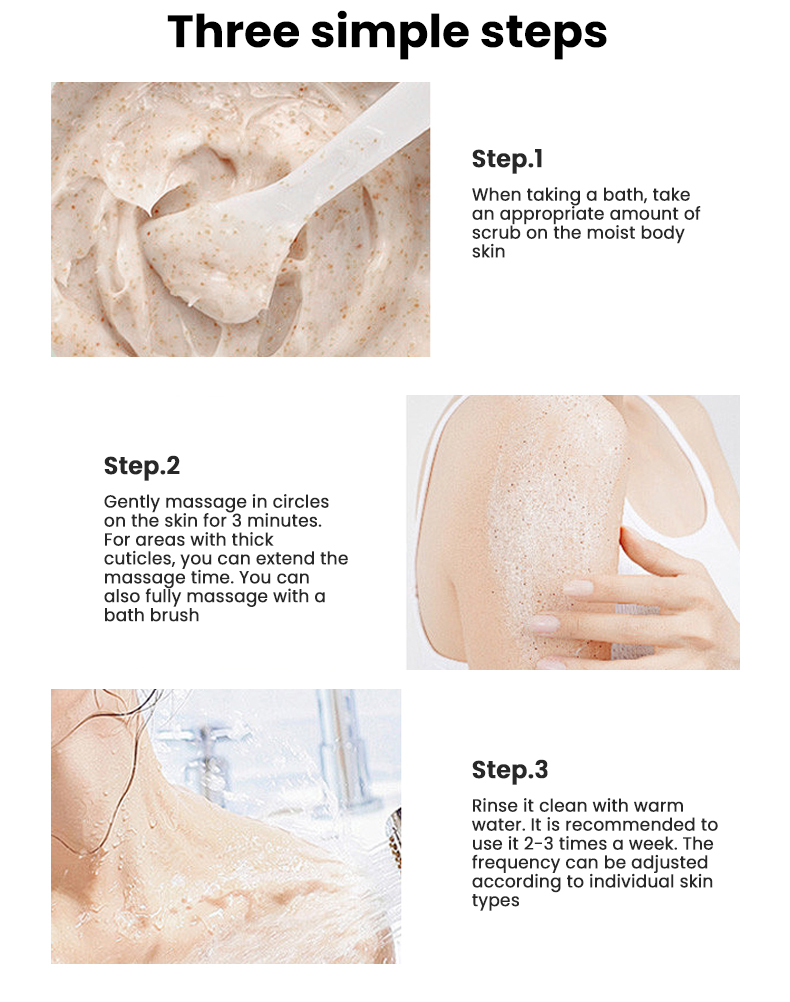 Three simple steps

Step.1

When taking a bath, take an appropriate amount of scrub on the moist body skin

Step.2

Gently massage in circles on the skin for 3 minutes. For areas with thick cuticles, you can extend the massage time. You can also fully massage with a bath brush

Step.3

Rinse it clean with warm water. It is recommended to use it 2-3 times a week. The frequency can be adjusted according to individual skin types