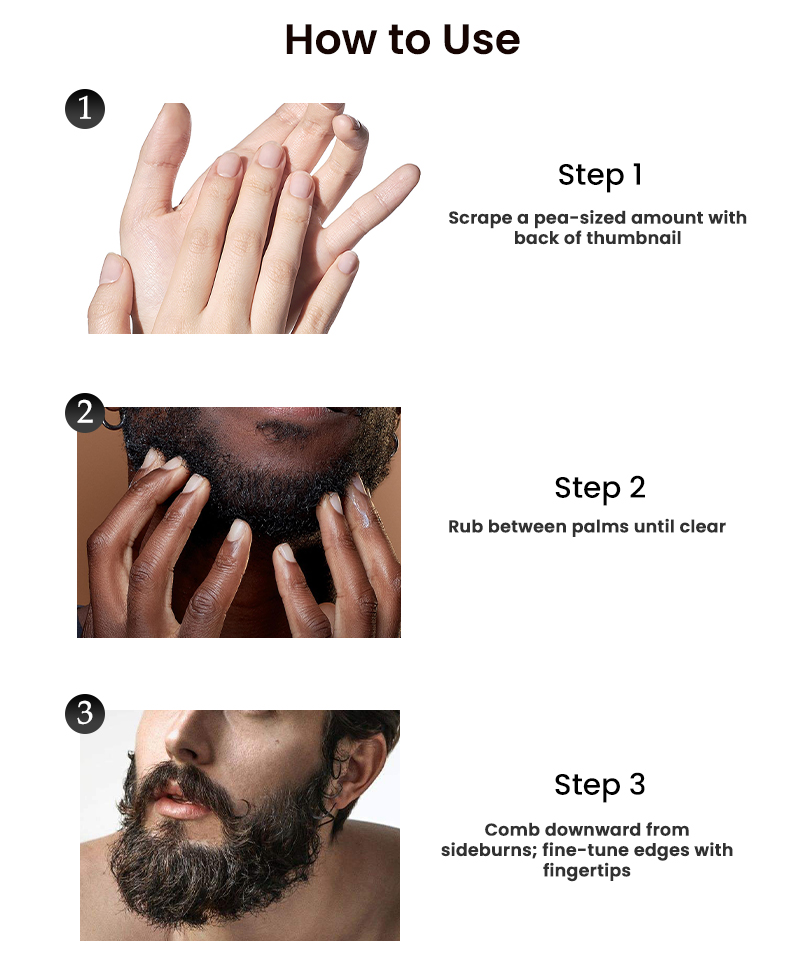 How to Use

1

Step 1

Scrape a pea-sized amount with back of thumbnail

2

Step 2

Rub between palms until clear

3

Step 3

Comb downward from sideburns; fine-tune edges with fingertips