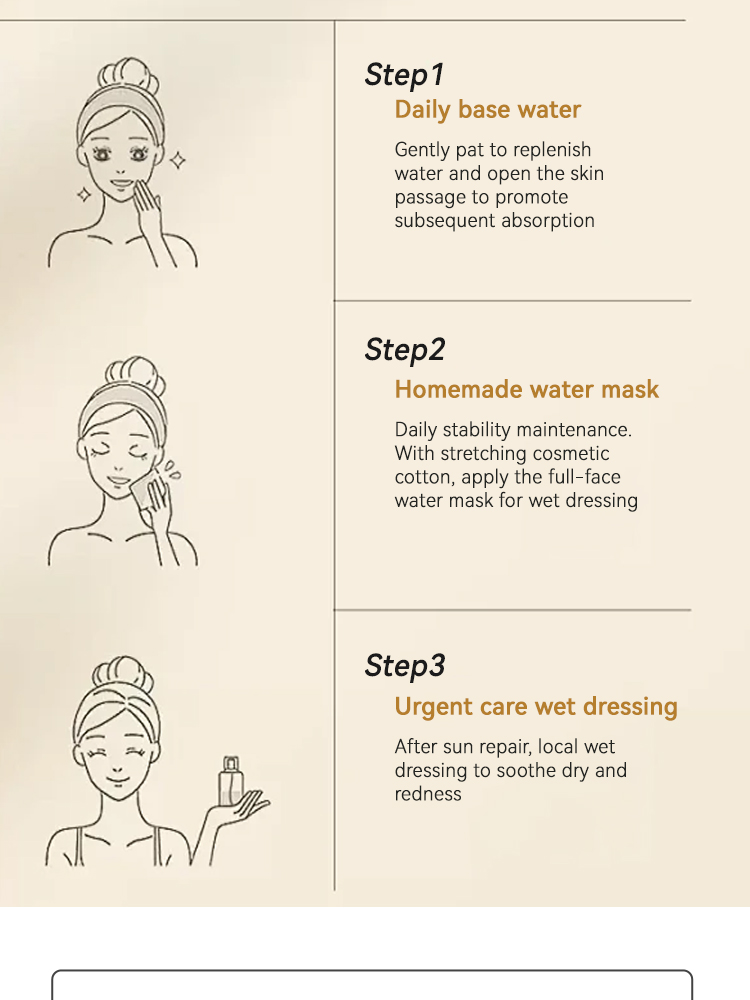 Step1
Daily base water

Gently pat to replenish water and open the skin passage to promote subsequent absorption

Step2
Homemade water mask

Daily stability maintenance. With stretching cosmetic cotton, apply the full-face water mask for wet dressing

Step3
Urgent care wet dressing

After sun repair, local wet dressing to soothe dry and redness