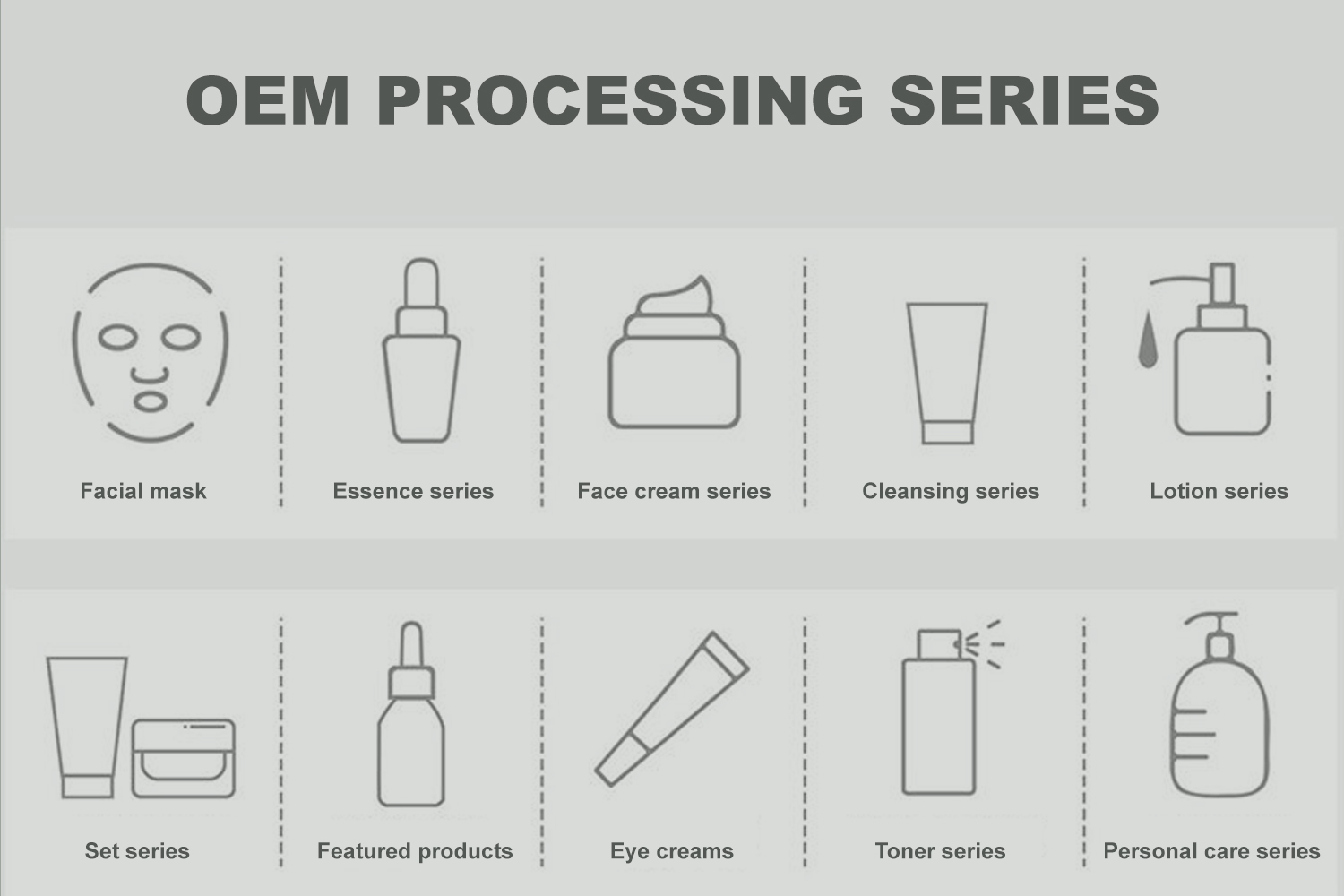 OEM PROCESSING SERIES

Facial mask

Essence series

Face cream series

Cleansing series

Lotion series

Set series

Featured products

Eye creams

Toner series

Personal care series