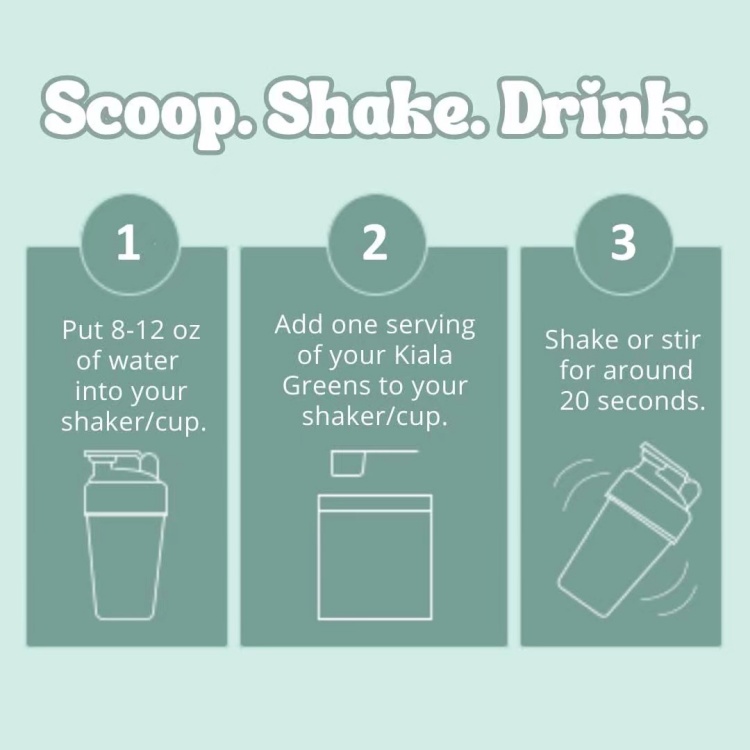 Scoop. Shake. Drink.

1

Put 8-12 oz of water into your shaker/cup.

2

Add one serving of your Kiala Greens to your shaker/cup.

3

Shake or stir for around 20 seconds.