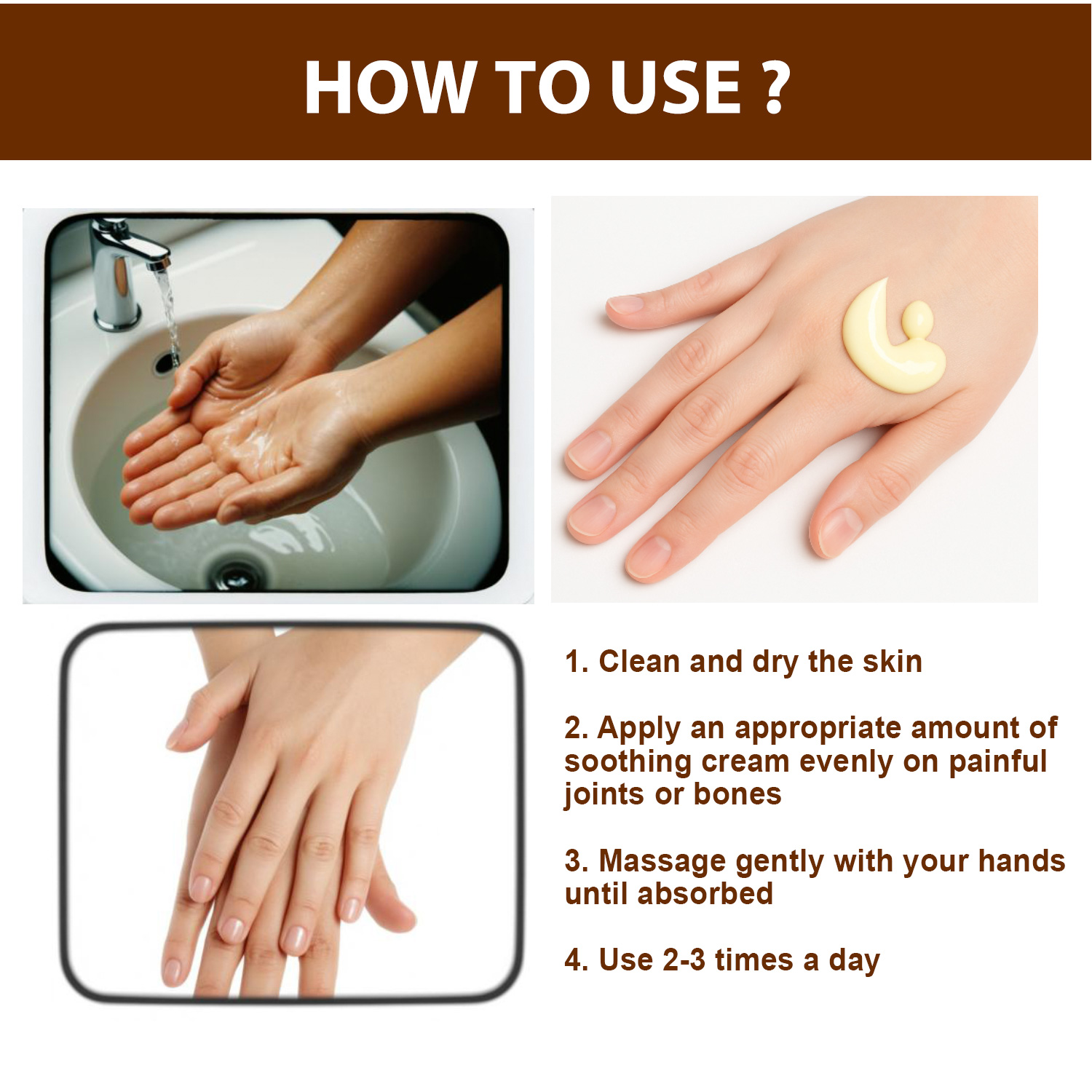 HOW TO USE ?

1. Clean and dry the skin

2. Apply an appropriate amount of soothing cream evenly on painful joints or bones

3. Massage gently with your hands until absorbed

4. Use 2-3 times a day