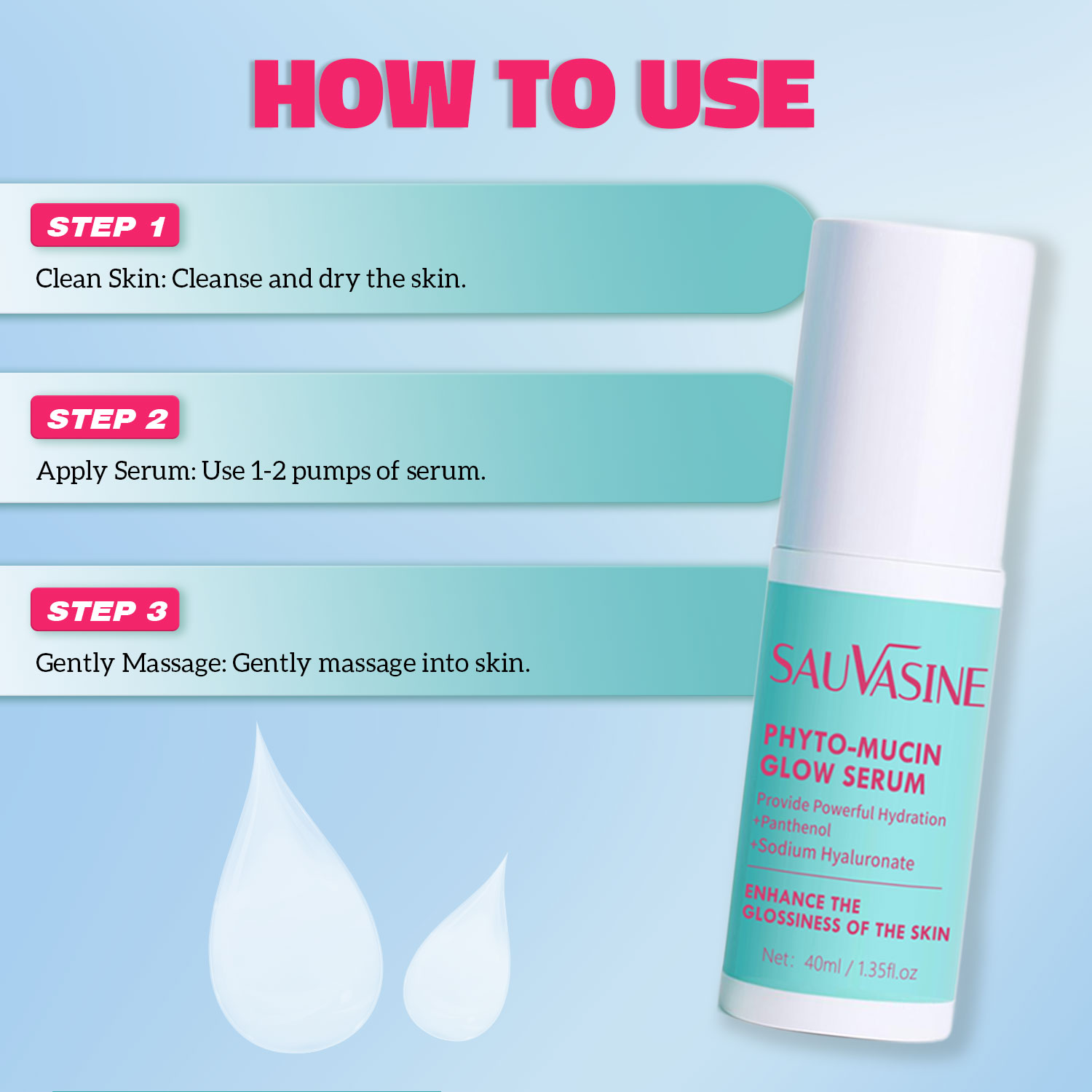 HOW TO USE

STEP 1

Clean Skin: Cleanse and dry the skin.

STEP 2

Apply Serum: Use 1-2 pumps of serum.

STEP 3

Gently Massage: Gently massage into skin.

SAUVASINE

PHYTO-MUCIN GLOW SERUM

Provide Powerful Hydration
+Panthenol
+Sodium Hyaluronate

ENHANCE THE GLOSSINESS OF THE SKIN

Net: 40ml / 1.35fl.oz