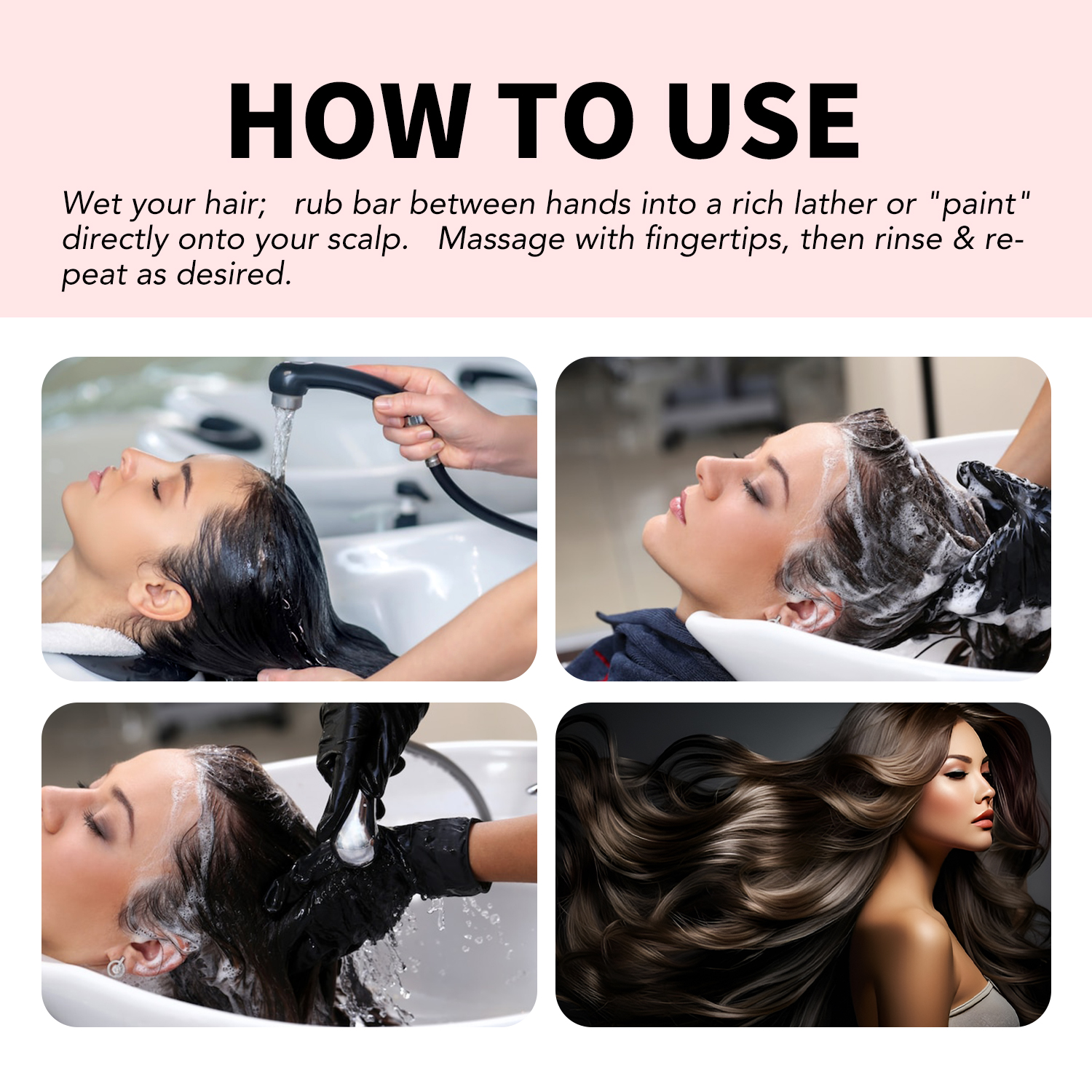 HOW TO USE

Wet your hair; rub bar between hands into a rich lather or "paint" directly onto your scalp. Massage with fingertips, then rinse & repeat as desired.