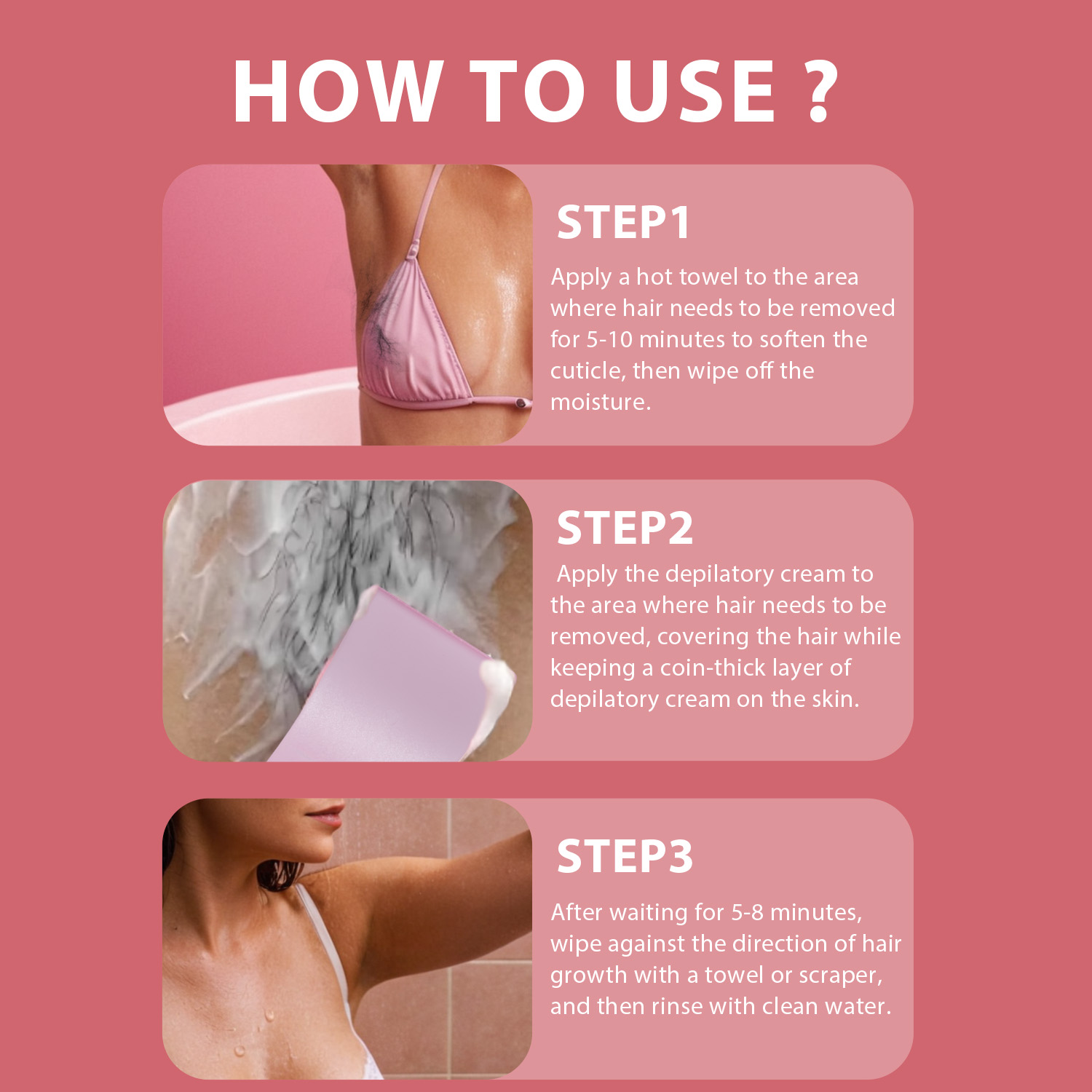 HOW TO USE ?

STEP1

Apply a hot towel to the area where hair needs to be removed for 5-10 minutes to soften the cuticle, then wipe off the moisture.

STEP2

Apply the depilatory cream to the area where hair needs to be removed, covering the hair while keeping a coin-thick layer of depilatory cream on the skin.

STEP3

After waiting for 5-8 minutes, wipe against the direction of hair growth with a towel or scraper, and then rinse with clean water.