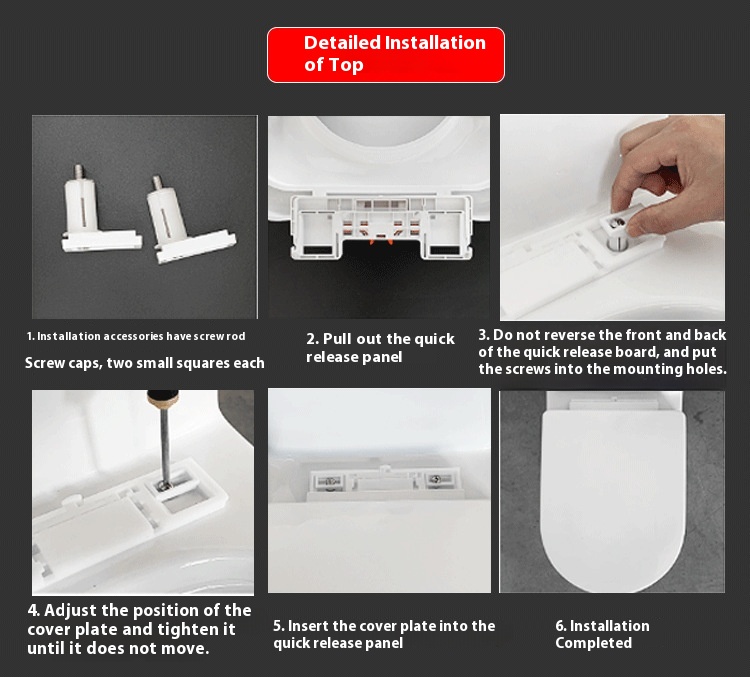 Detailed Installation of Top

1. Installation accessories have screw rod

Screw caps, two small squares each

2. Pull out the quick release panel

3. Do not reverse the front and back of the quick release board, and put the screws into the mounting holes.

4. Adjust the position of the cover plate and tighten it until it does not move.

5. Insert the cover plate into the quick release panel

6. Installation Completed