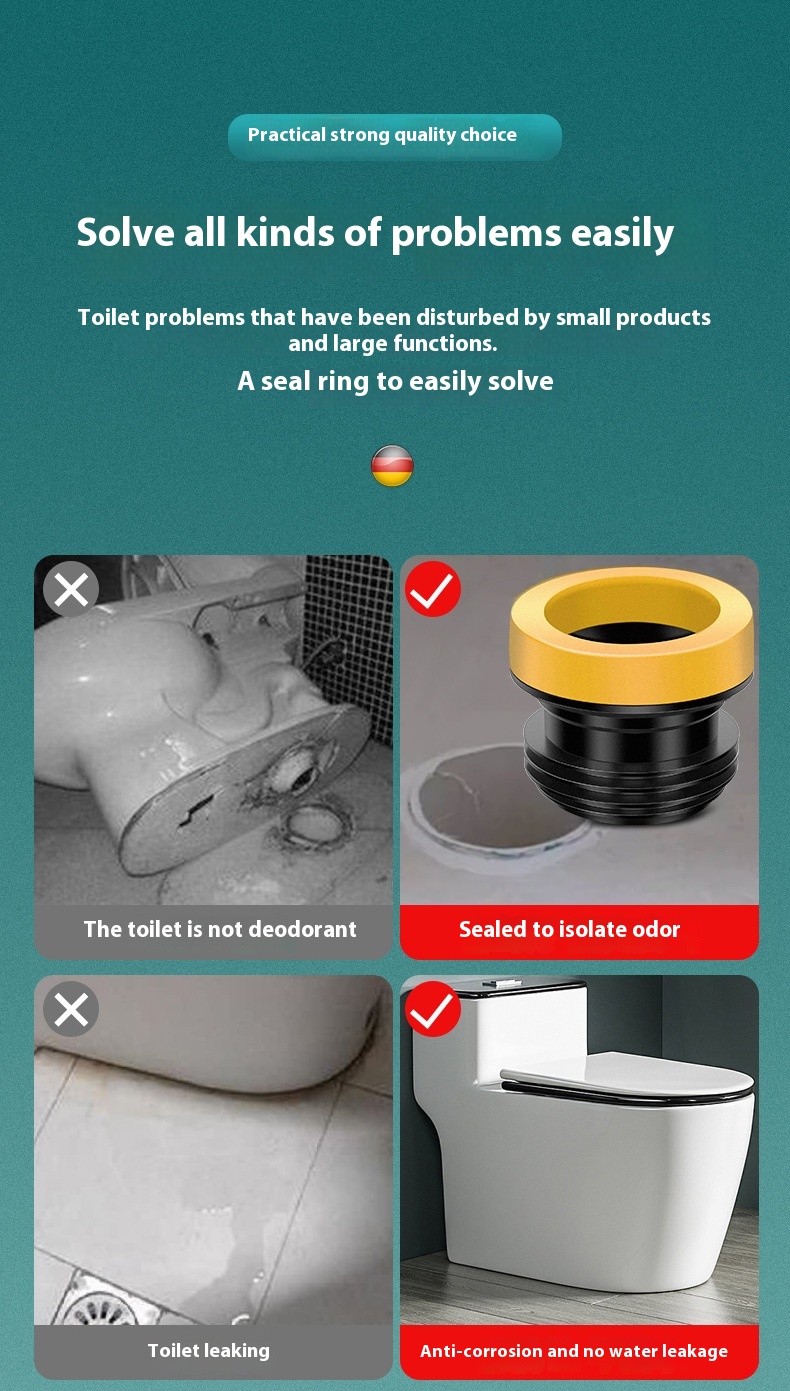 Practical strong quality choice

Solve all kinds of problems easily

Toilet problems that have been disturbed by small products and large functions.

A seal ring to easily solve

The toilet is not deodorant

Sealed to isolate odor

Toilet leaking

Anti-corrosion and no water leakage